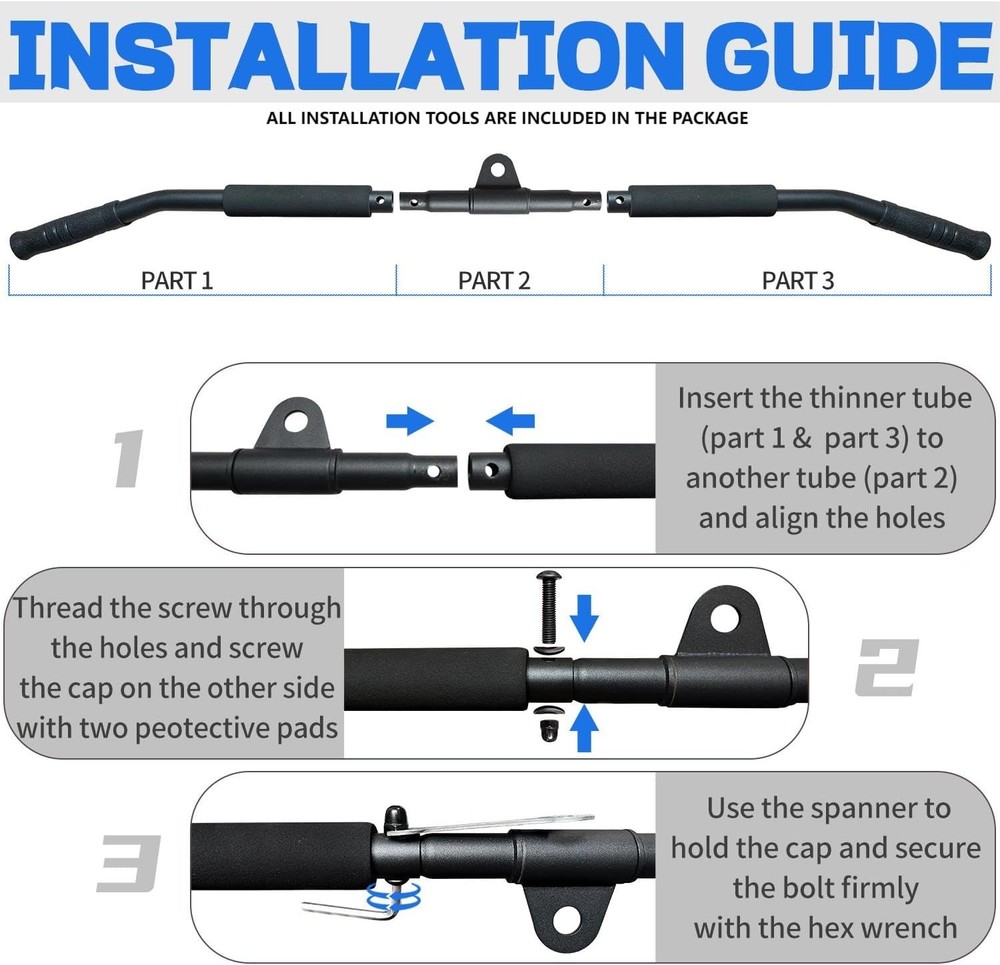 INSTALLATION GUIDE

ALL INSTALLATION TOOLS ARE INCLUDED IN THE PACKAGE

PART 1

PART 2

PART 3

1

Insert the thinner tube (part 1 & part 3) to another tube (part 2) and align the holes

Thread the screw through the holes and screw the cap on the other side with two peotective pads

2

3

Use the spanner to hold the cap and secure the bolt firmly with the hex wrench