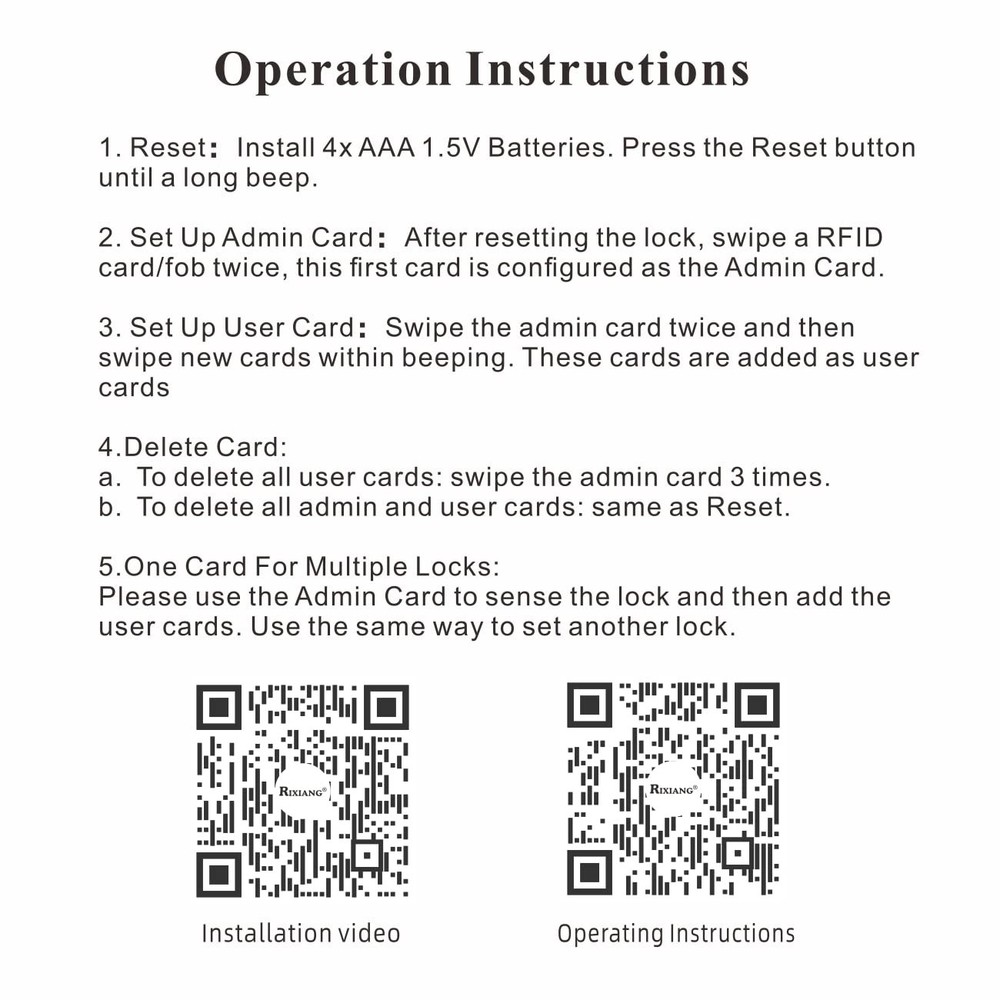 Operation Instructions

1. Reset: Install 4x AAA 1.5V Batteries. Press the Reset button until a long beep.

2. Set Up Admin Card: After resetting the lock, swipe a RFID card/fob twice, this first card is configured as the Admin Card.

3. Set Up User Card: Swipe the admin card twice and then swipe new cards within beeping. These cards are added as user cards

4.Delete Card:
a. To delete all user cards: swipe the admin card 3 times.
b. To delete all admin and user cards: same as Reset.

5.One Card For Multiple Locks:
Please use the Admin Card to sense the lock and then add the user cards. Use the same way to set another lock.

RIXIANG®

Installation video

RIXIANG®

Operating Instructions