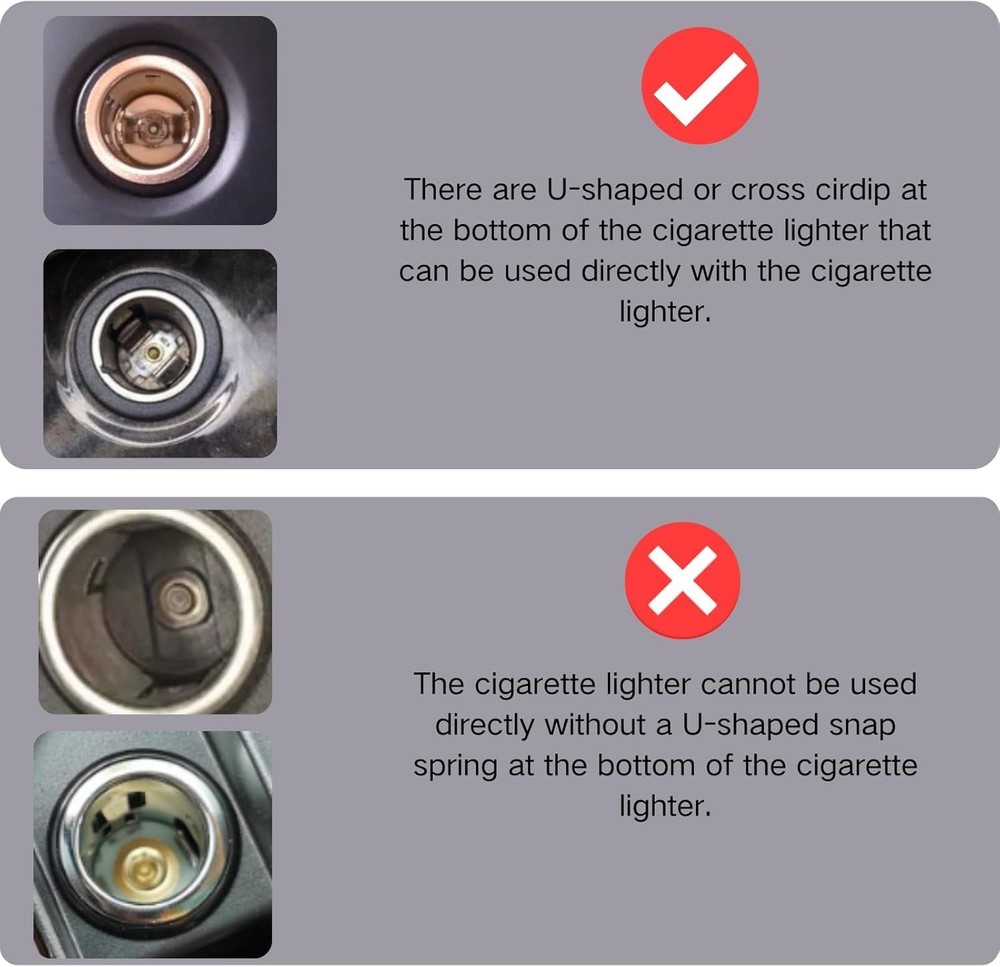 There are U-shaped or cross cirdip at the bottom of the cigarette lighter that can be used directly with the cigarette lighter.

The cigarette lighter cannot be used directly without a U-shaped snap spring at the bottom of the cigarette lighter.