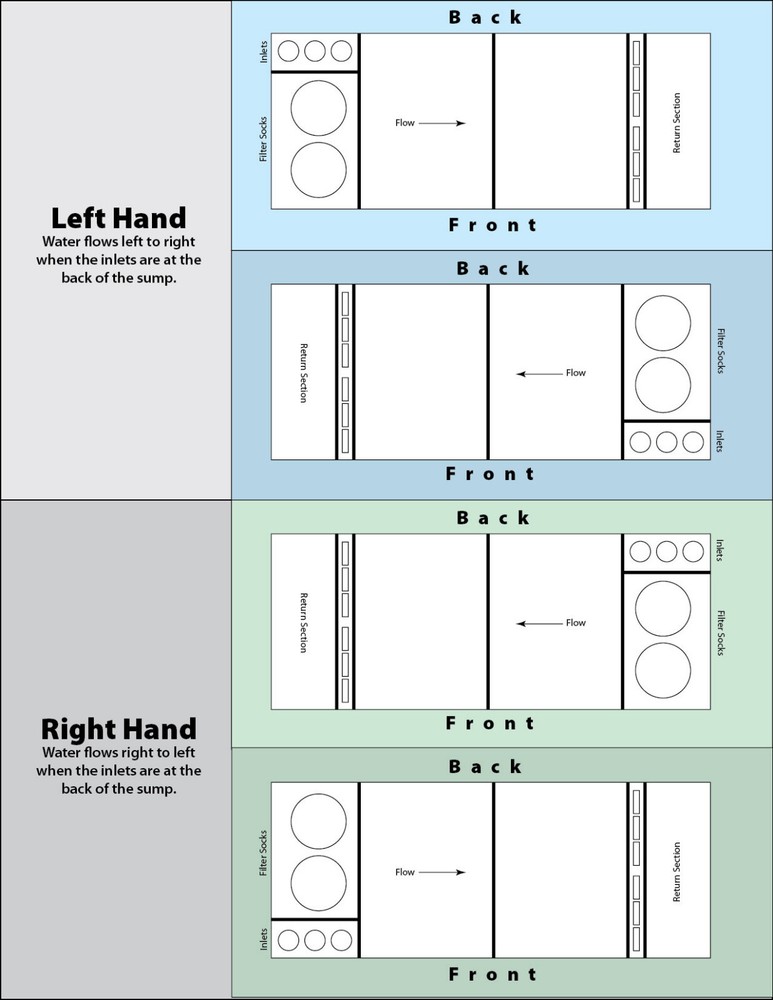 Left Hand
Water flows left to right when the inlets are at the back of the sump.

Back
Inlets
Filter Socks
Flow
Return Section
Front

Back
Return Section
Flow
Filter Socks
Inlets
Front

Right Hand
Water flows right to left when the inlets are at the back of the sump.

Back
Return Section
Flow
Inlets
Filter Socks
Front

Back
Filter Socks
Inlets
Flow
Return Section
Front