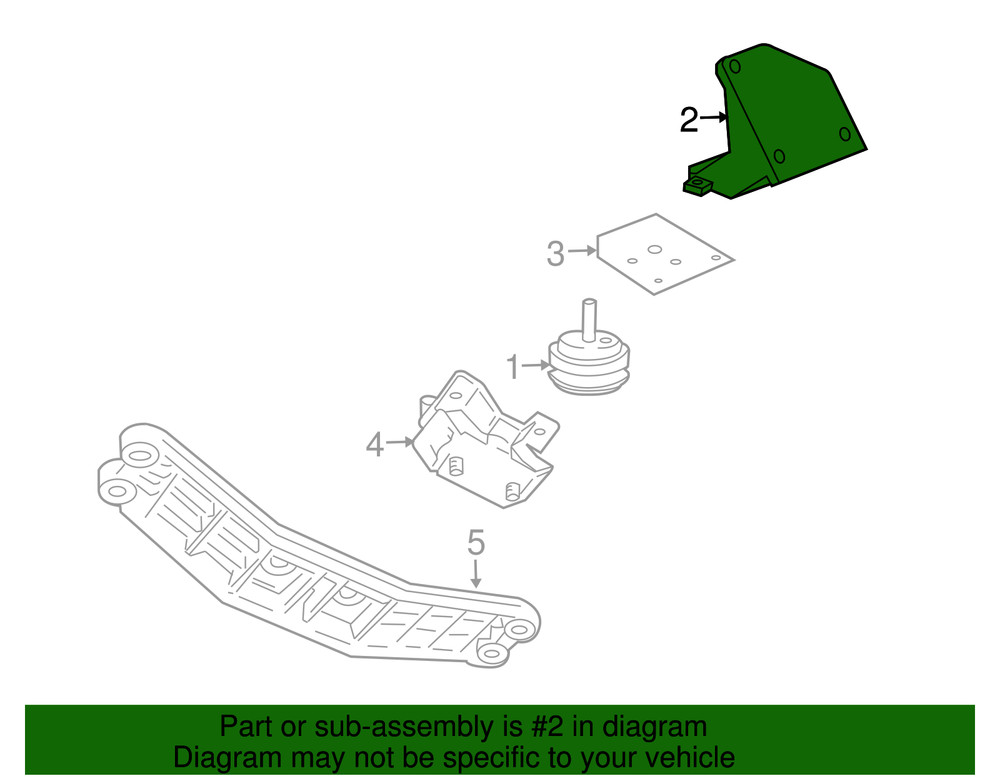 2
3
1
4
5

Part or sub-assembly is #2 in diagram
Diagram may not be specific to your vehicle