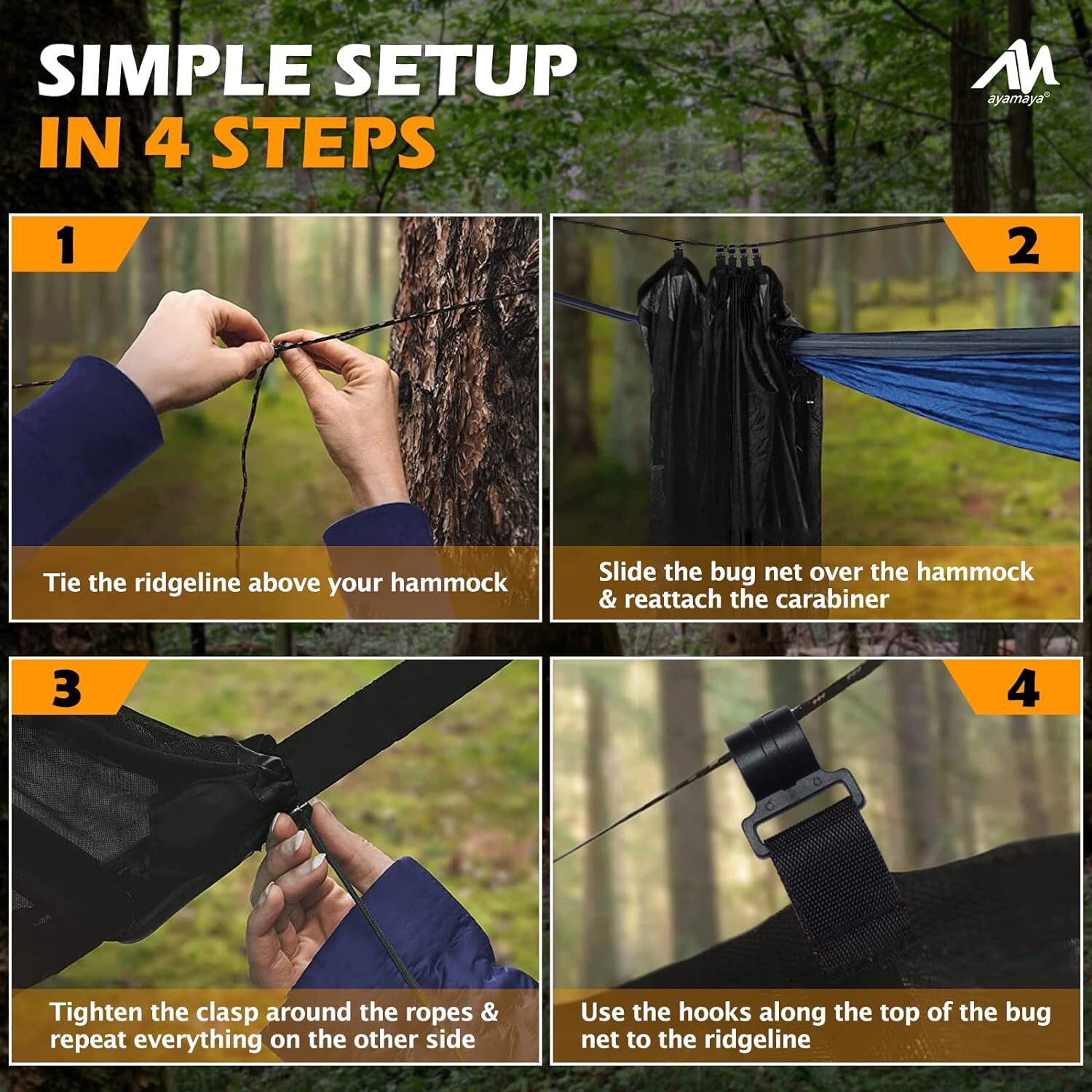 SIMPLE SETUP
IN 4 STEPS

ayamaya®

1

Tie the ridgeline above your hammock

2

Slide the bug net over the hammock & reattach the carabiner

3

Tighten the clasp around the ropes & repeat everything on the other side

4

Use the hooks along the top of the bug net to the ridgeline