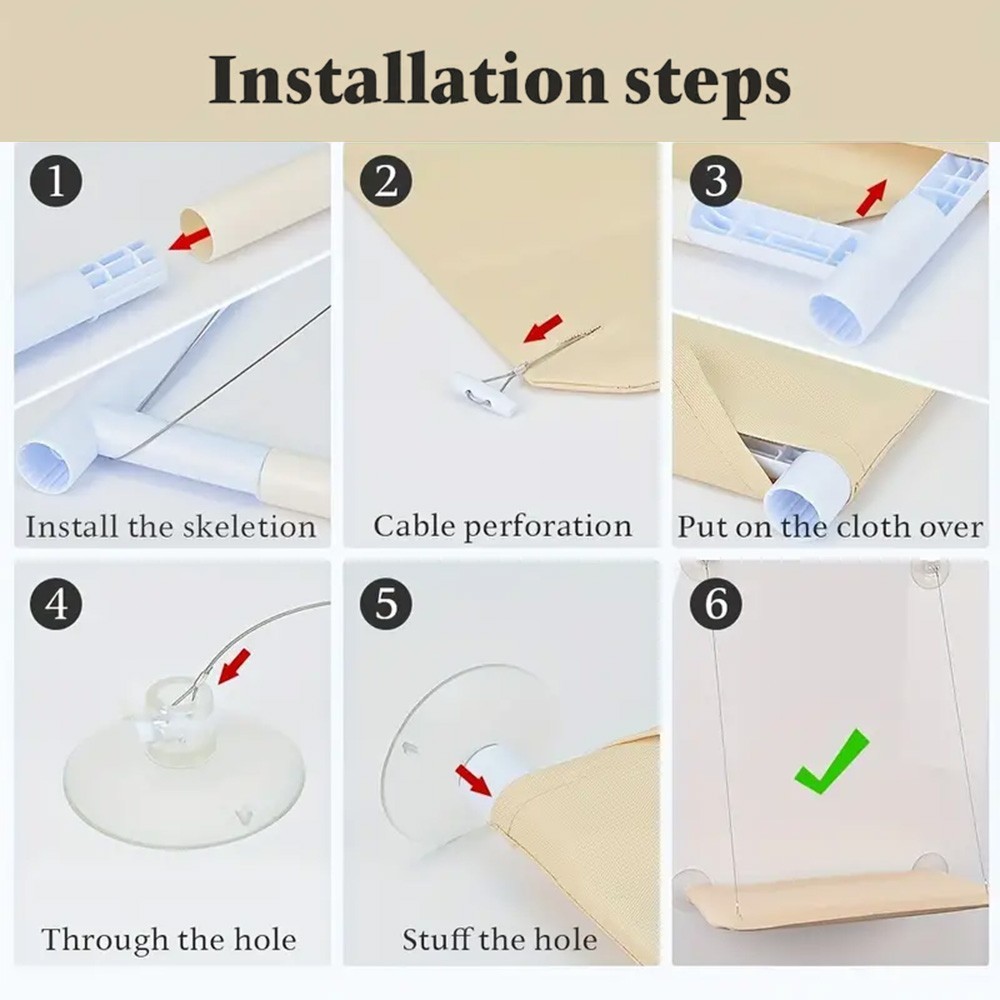 Installation steps

1
Install the skeletion

2
Cable perforation

3
Put on the cloth over

4
Through the hole

5
Stuff the hole

6