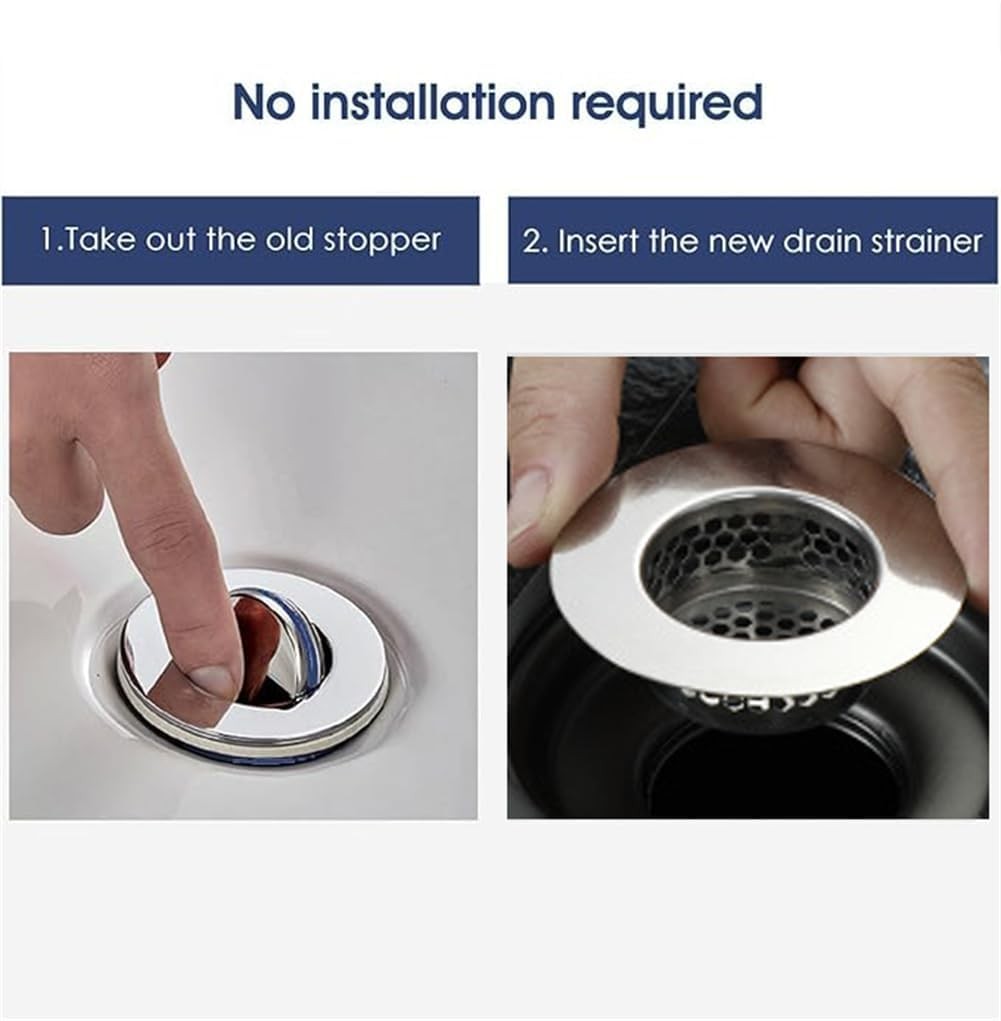 No installation required

1.Take out the old stopper

2. Insert the new drain strainer