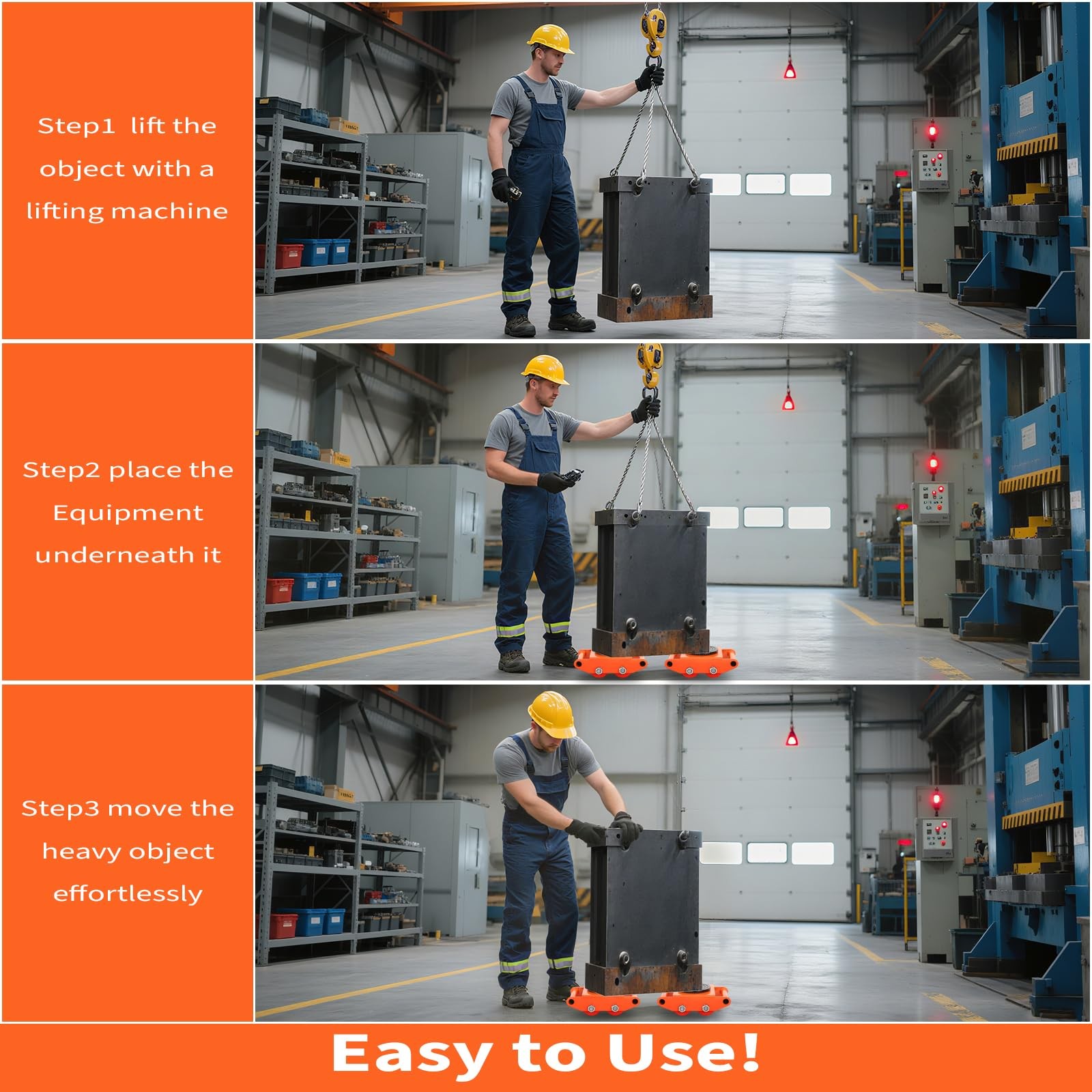 Step1 lift the object with a lifting machine

Step2 place the Equipment underneath it

Step3 move the heavy object effortlessly

Easy to Use!