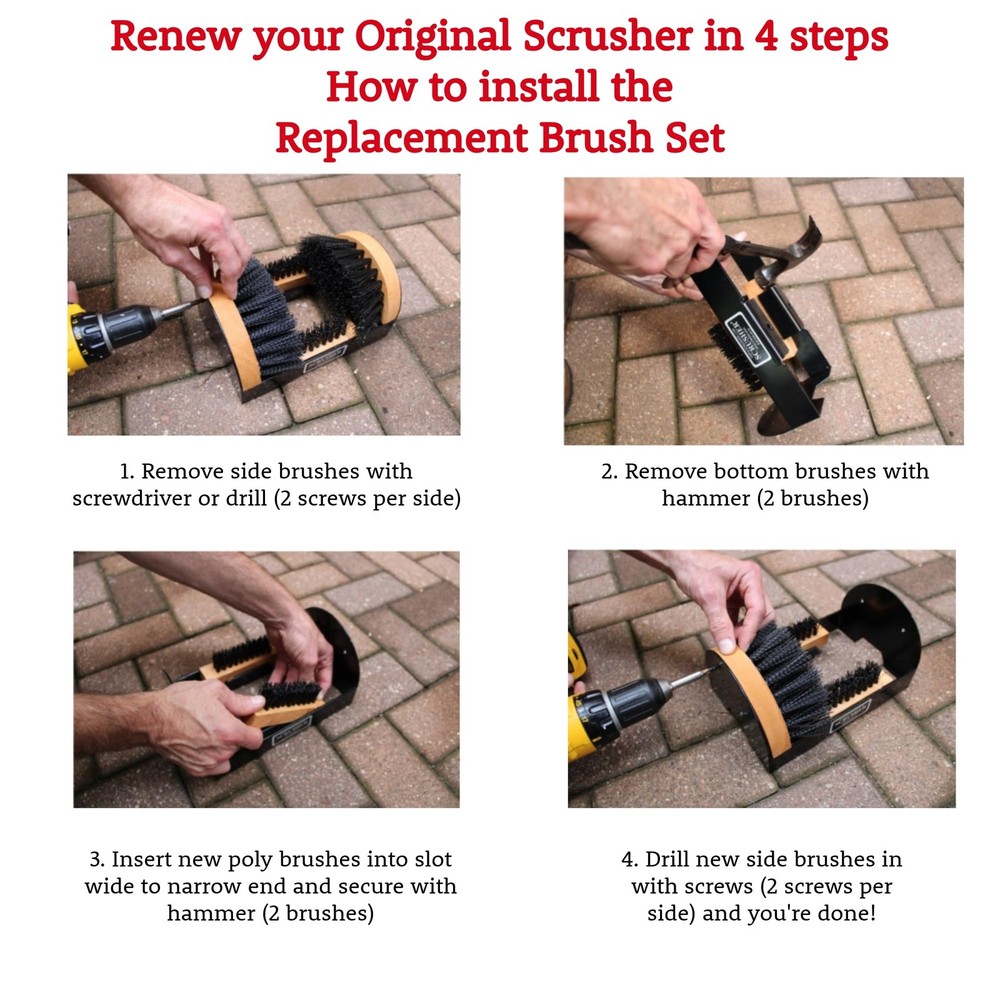 Renew your Original Scrusher in 4 steps
How to install the
Replacement Brush Set

1. Remove side brushes with screwdriver or drill (2 screws per side)

2. Remove bottom brushes with hammer (2 brushes)

3. Insert new poly brushes into slot wide to narrow end and secure with hammer (2 brushes)

4. Drill new side brushes in with screws (2 screws per side) and you're done!