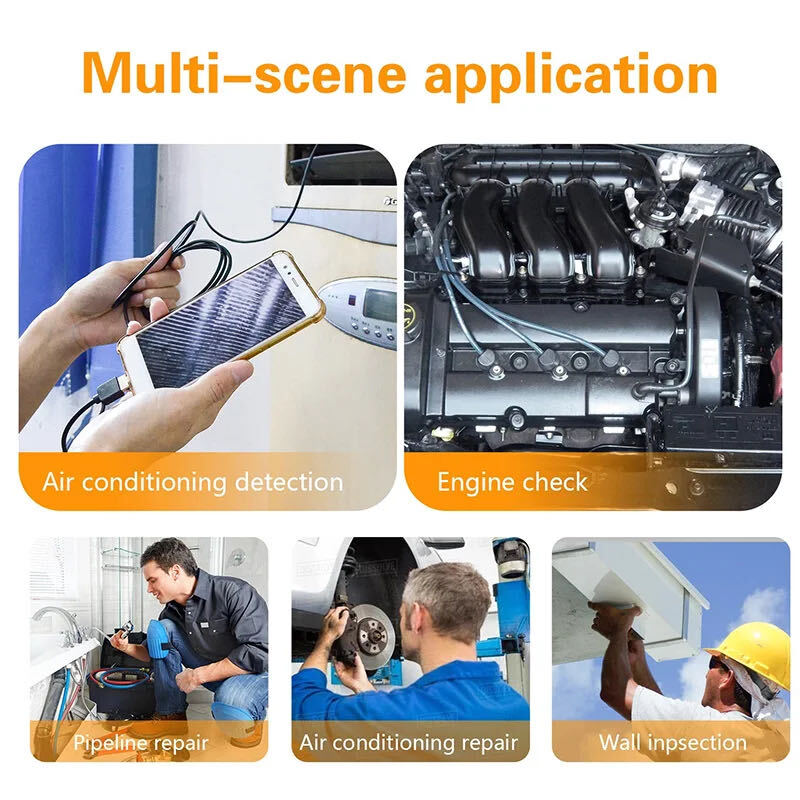 Multi–scene application

Air conditioning detection

Engine check

Pipeline repair

Air conditioning repair

Wall inpsection