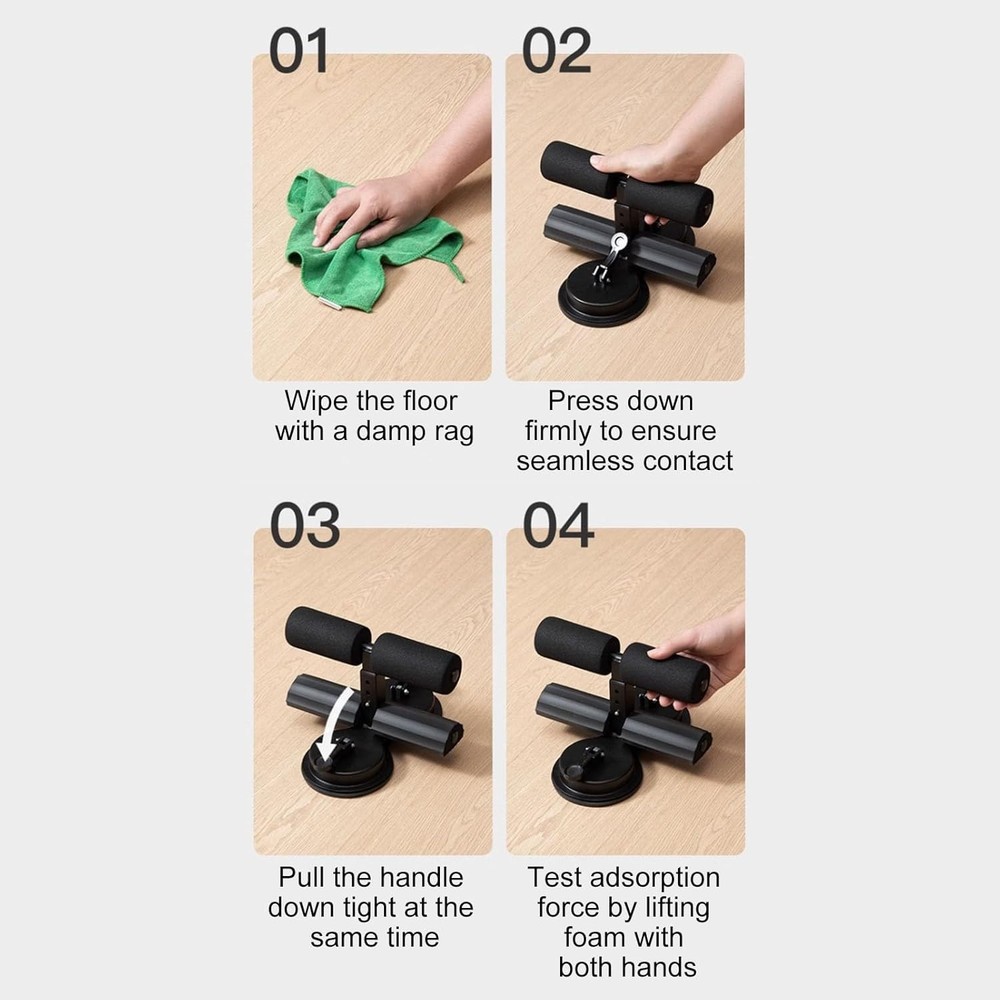 01

Wipe the floor with a damp rag

02

Press down firmly to ensure seamless contact

03

Pull the handle down tight at the same time

04

Test adsorption force by lifting foam with both hands