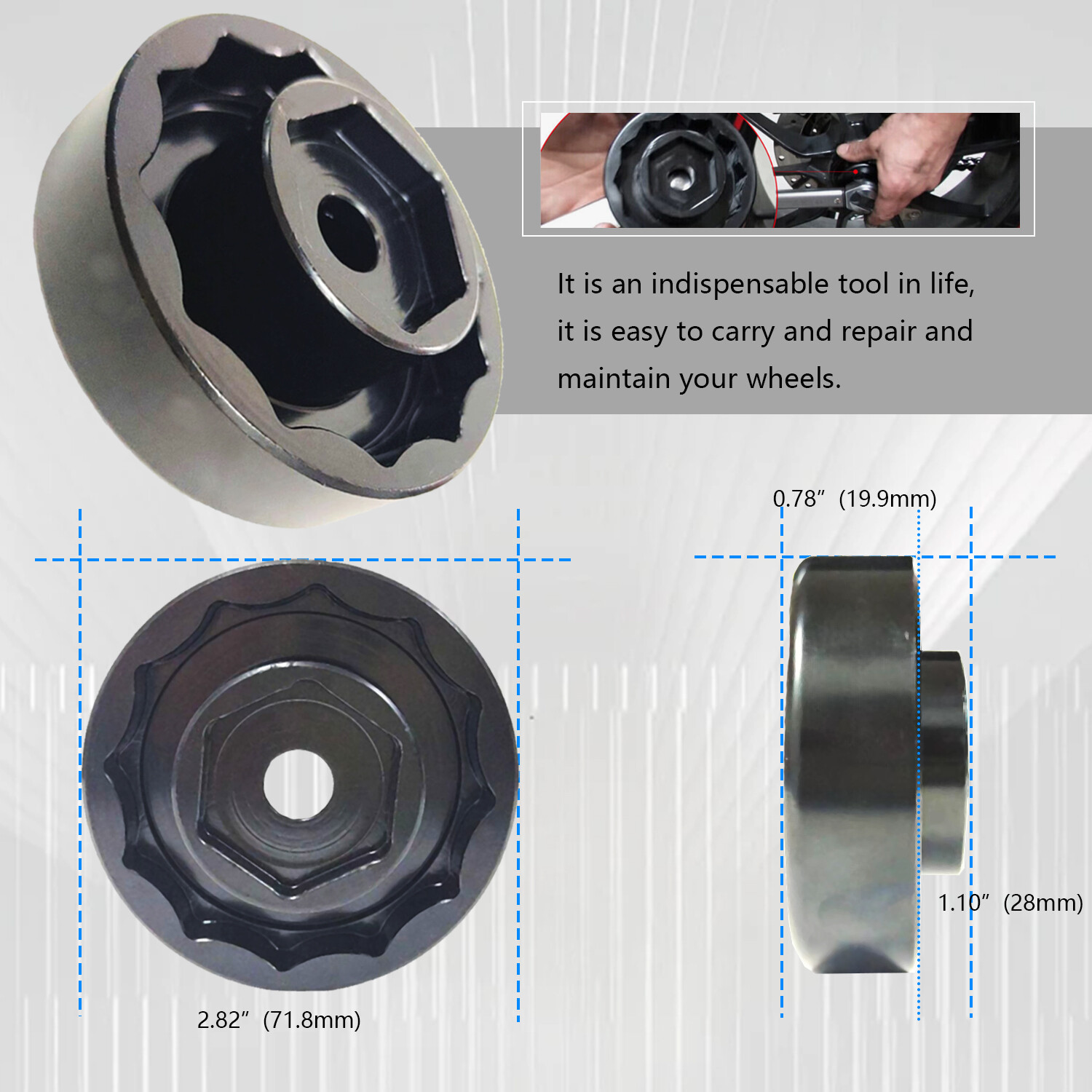 It is an indispensable tool in life, it is easy to carry and repair and maintain your wheels.

0.78″ (19.9mm)

1.10″ (28mm)

2.82″ (71.8mm)