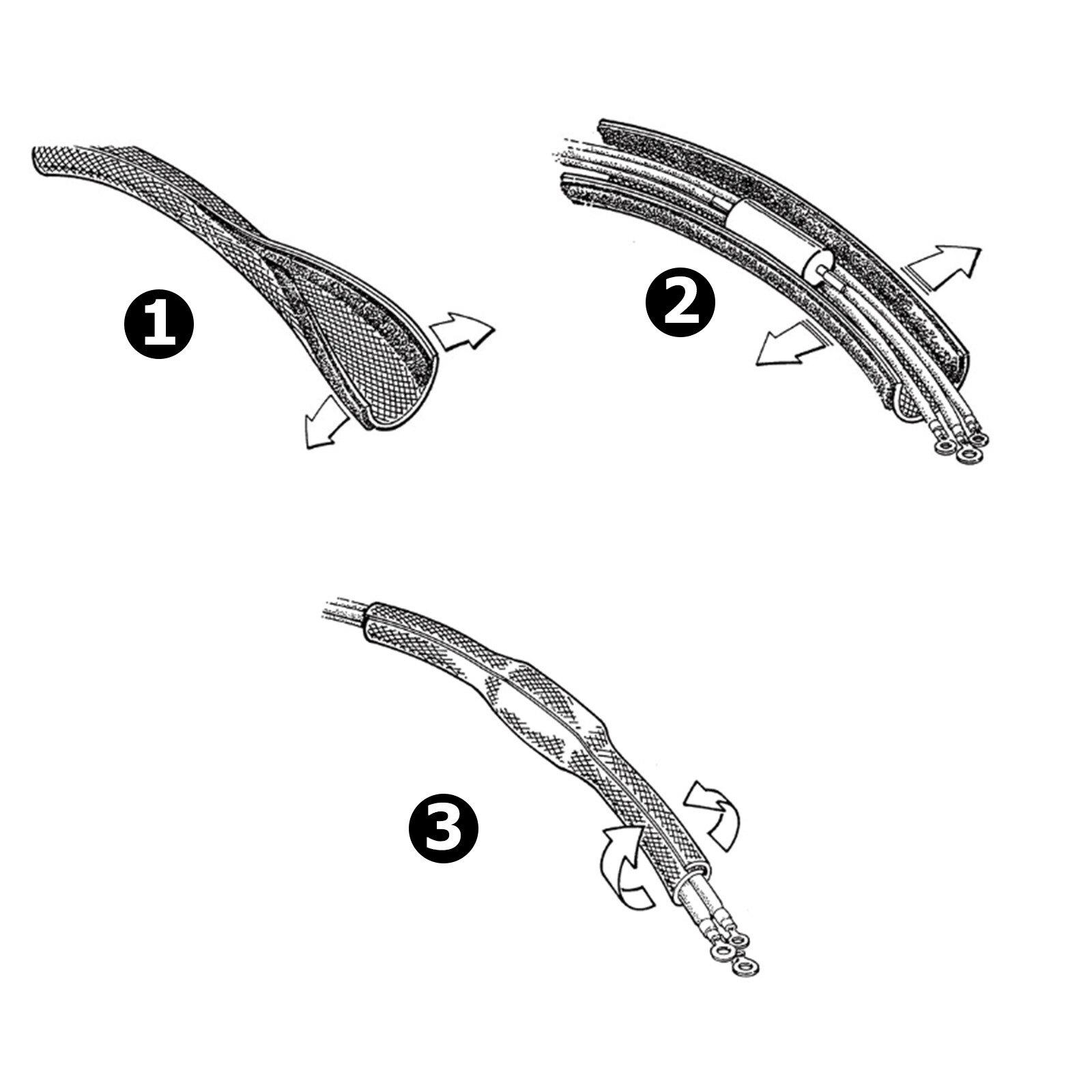 1

2

3