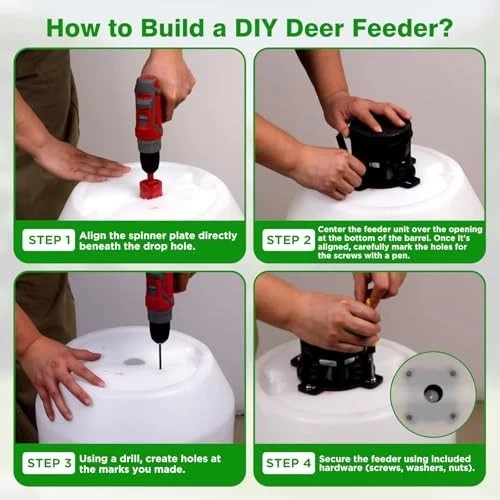 How to Build a DIY Deer Feeder?

STEP 1 Align the spinner plate directly beneath the drop hole.

STEP 2 Center the feeder unit over the opening at the bottom of the barrel. Once it's aligned, carefully mark the holes for the screws with a pen.

STEP 3 Using a drill, create holes at the marks you made.

STEP 4 Secure the feeder using included hardware (screws, washers, nuts).