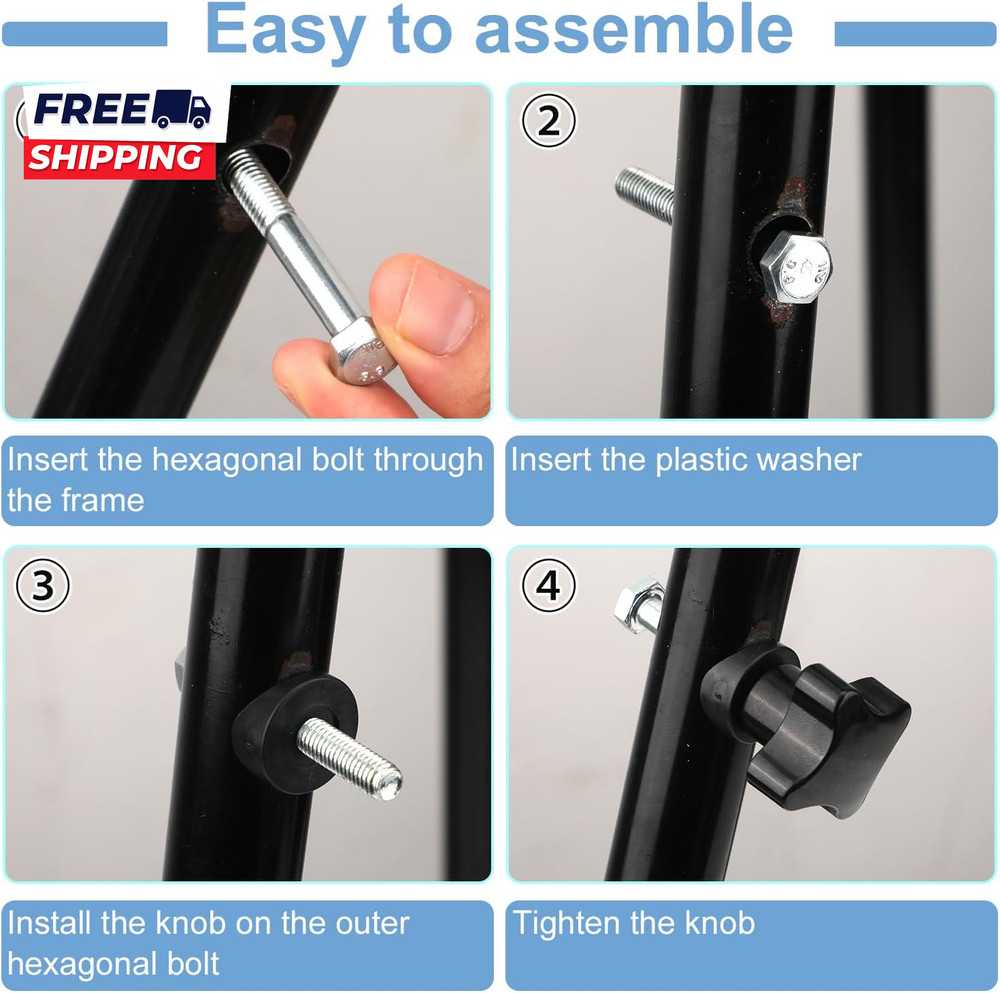 Easy to assemble

FREE SHIPPING

Insert the hexagonal bolt through the frame

2

Insert the plastic washer

3

Install the knob on the outer hexagonal bolt

4

Tighten the knob