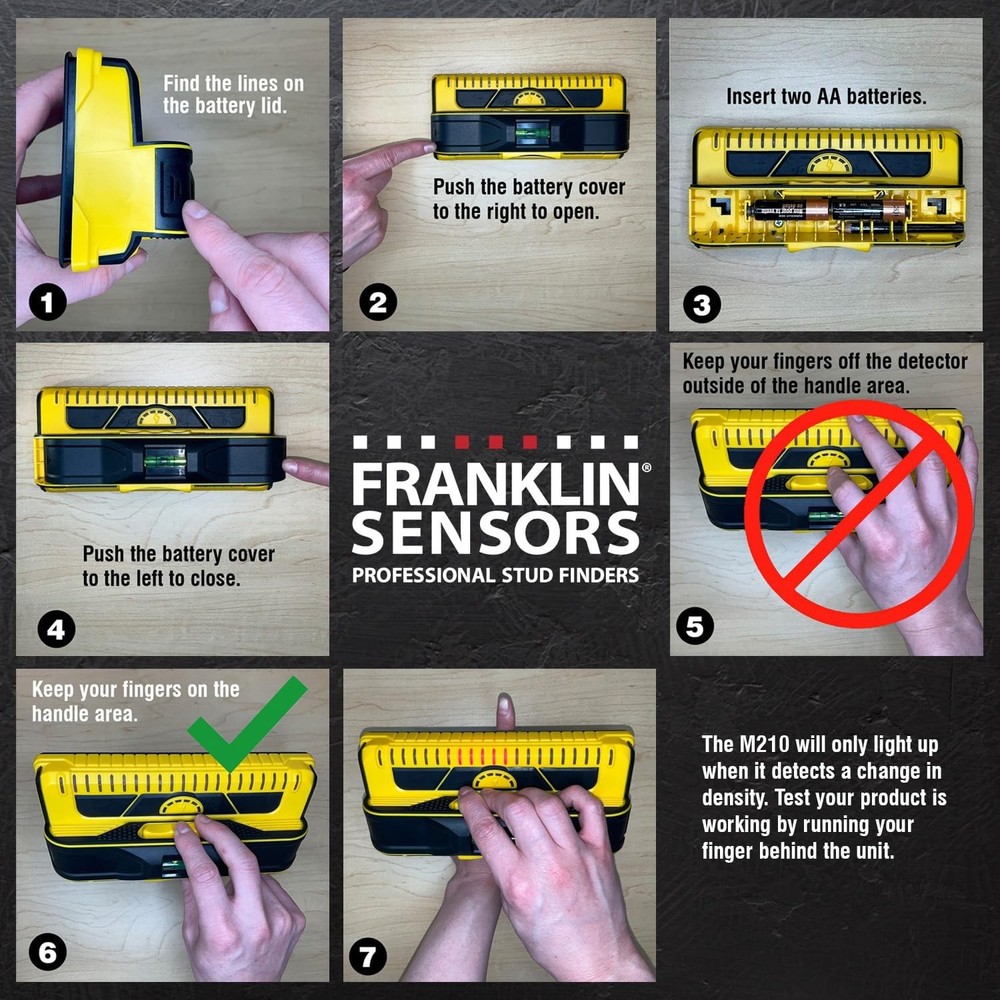 Find the lines on the battery lid.

1

Push the battery cover to the right to open.

2

Insert two AA batteries.

3

Push the battery cover to the left to close.

4

FRANKLIN®
SENSORS
PROFESSIONAL STUD FINDERS

Keep your fingers off the detector outside of the handle area.

5

Keep your fingers on the handle area.

6

7

The M210 will only light up when it detects a change in density. Test your product is working by running your finger behind the unit.