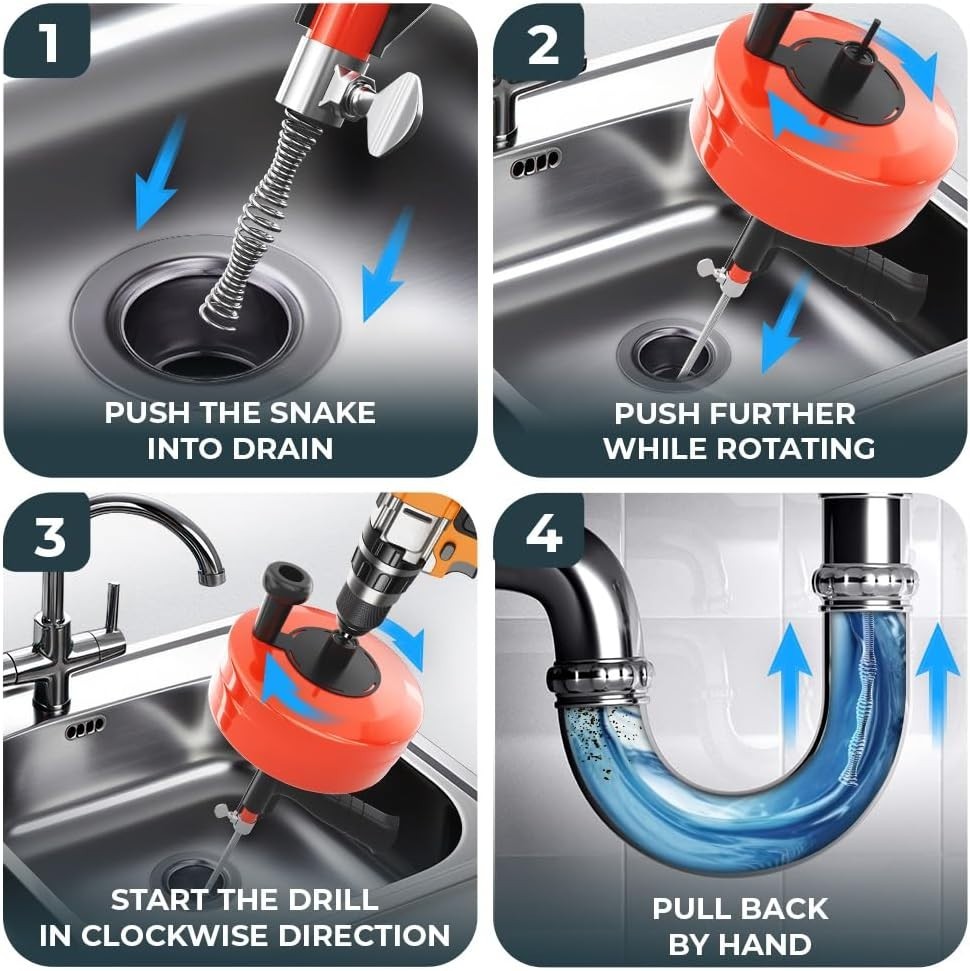 1

PUSH THE SNAKE INTO DRAIN

2

PUSH FURTHER WHILE ROTATING

3

START THE DRILL IN CLOCKWISE DIRECTION

4

PULL BACK BY HAND