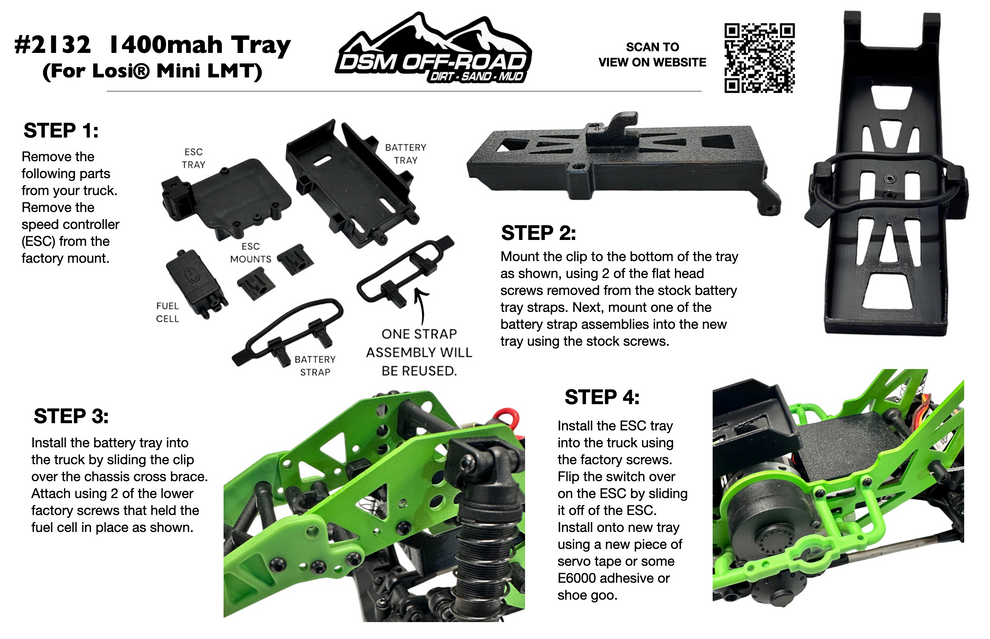 #2132 1400mah Tray
(For Losi® Mini LMT)

DSM OFF-ROAD
DIRT · SAND · MUD

SCAN TO
VIEW ON WEBSITE

STEP 1:
Remove the following parts from your truck. Remove the speed controller (ESC) from the factory mount.

ESC TRAY

BATTERY TRAY

ESC MOUNTS

FUEL CELL

BATTERY STRAP

ONE STRAP ASSEMBLY WILL BE REUSED.

STEP 2:
Mount the clip to the bottom of the tray as shown, using 2 of the flat head screws removed from the stock battery tray straps. Next, mount one of the battery strap assemblies into the new tray using the stock screws.

STEP 3:
Install the battery tray into the truck by sliding the clip over the chassis cross brace. Attach using 2 of the lower factory screws that held the fuel cell in place as shown.

STEP 4:
Install the ESC tray into the truck using the factory screws. Flip the switch over on the ESC by sliding it off of the ESC. Install onto new tray using a new piece of servo tape or some E6000 adhesive or shoe goo.