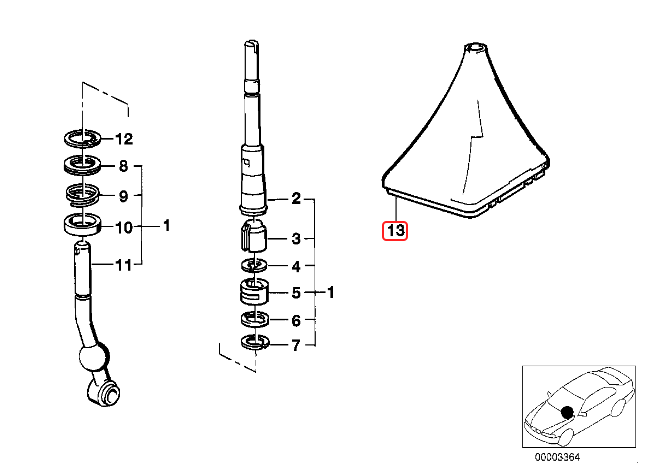 12
8
9
10
1
11
2
3
4
5
1
6
7
13
00003364