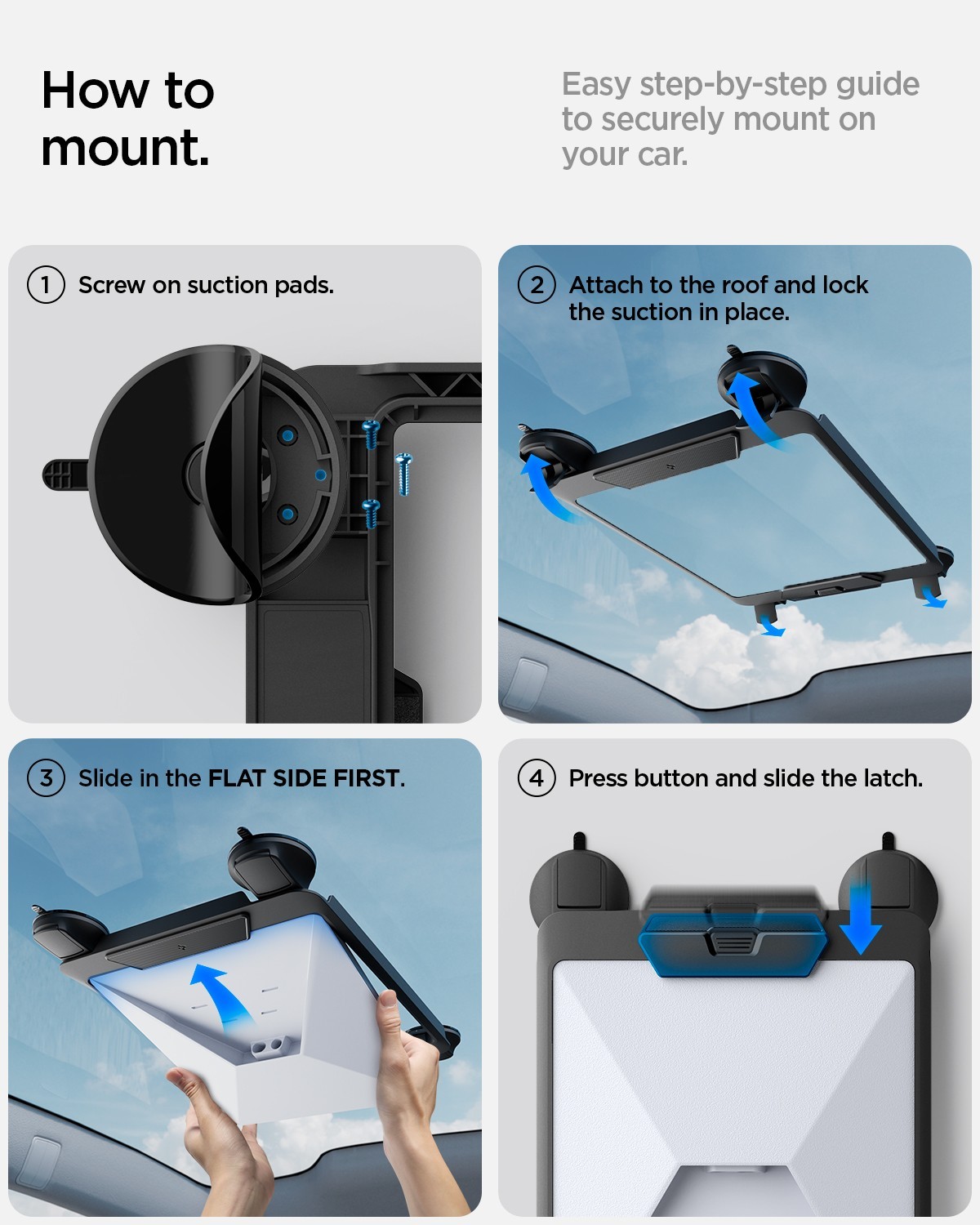 How to mount.

Easy step-by-step guide to securely mount on your car.

1 Screw on suction pads.

2 Attach to the roof and lock the suction in place.

3 Slide in the FLAT SIDE FIRST.

4 Press button and slide the latch.