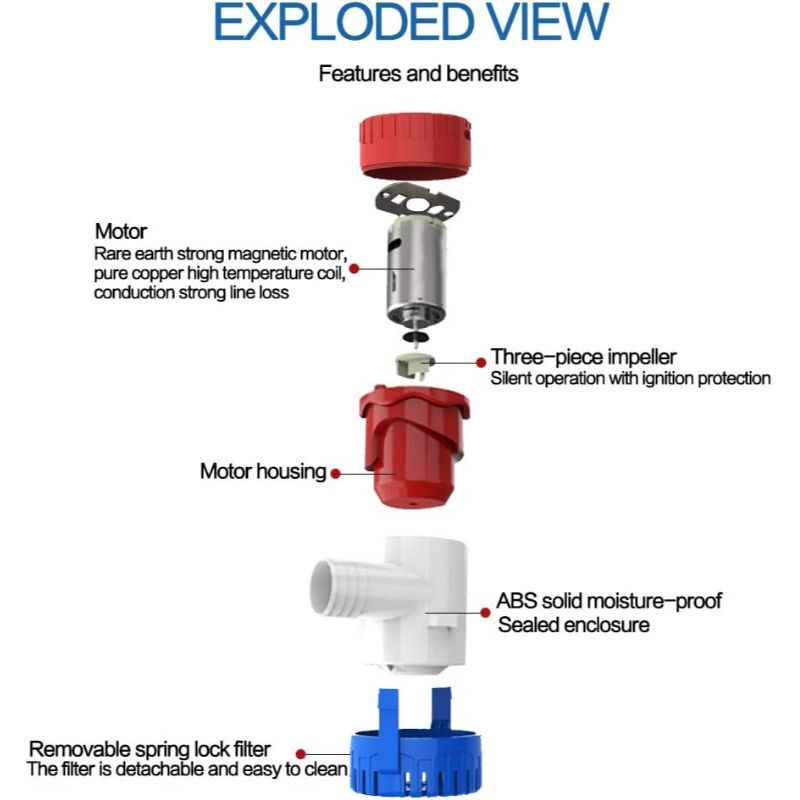 EXPLODED VIEW

Features and benefits

Motor
Rare earth strong magnetic motor, pure copper high temperature coil, conduction strong line loss

Three-piece impeller
Silent operation with ignition protection

Motor housing

ABS solid moisture-proof
Sealed enclosure

Removable spring lock filter
The filter is detachable and easy to clean