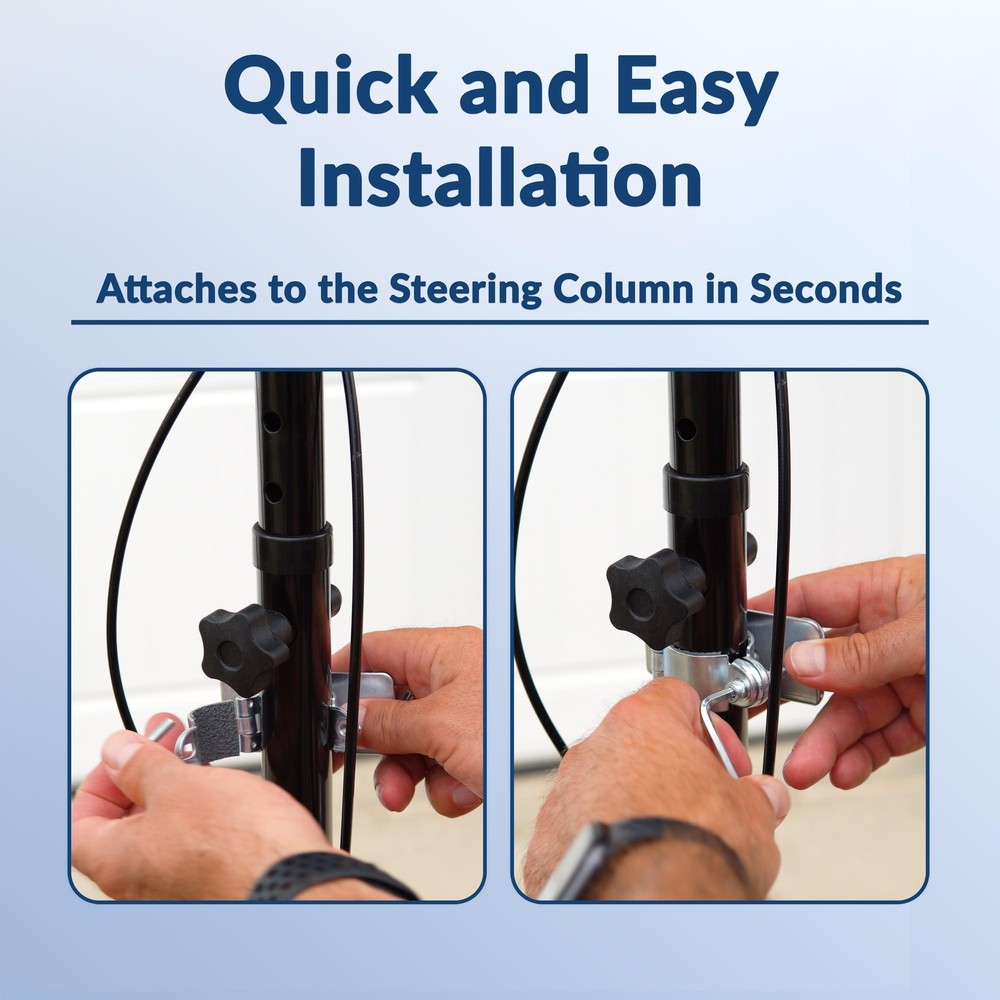 Quick and Easy Installation

Attaches to the Steering Column in Seconds