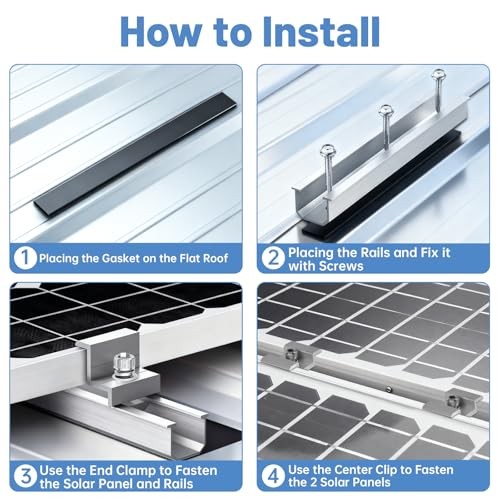 How to Install

1 Placing the Gasket on the Flat Roof

2 Placing the Rails and Fix it with Screws

3 Use the End Clamp to Fasten the Solar Panel and Rails

4 Use the Center Clip to Fasten the 2 Solar Panels