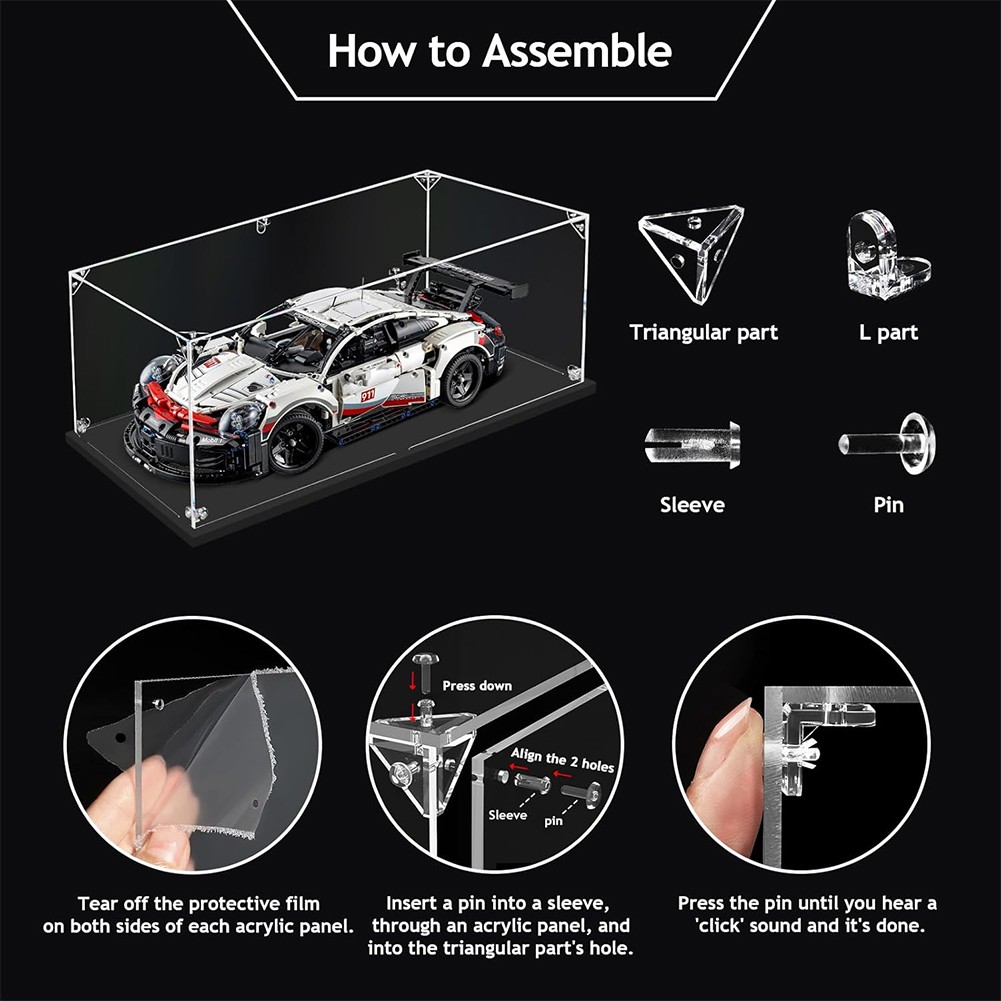 How to Assemble

911

Triangular part

L part

Sleeve

Pin

Press down

Align the 2 holes

Sleeve

pin

Tear off the protective film on both sides of each acrylic panel.

Insert a pin into a sleeve, through an acrylic panel, and into the triangular part's hole.

Press the pin until you hear a 'click' sound and it's done.