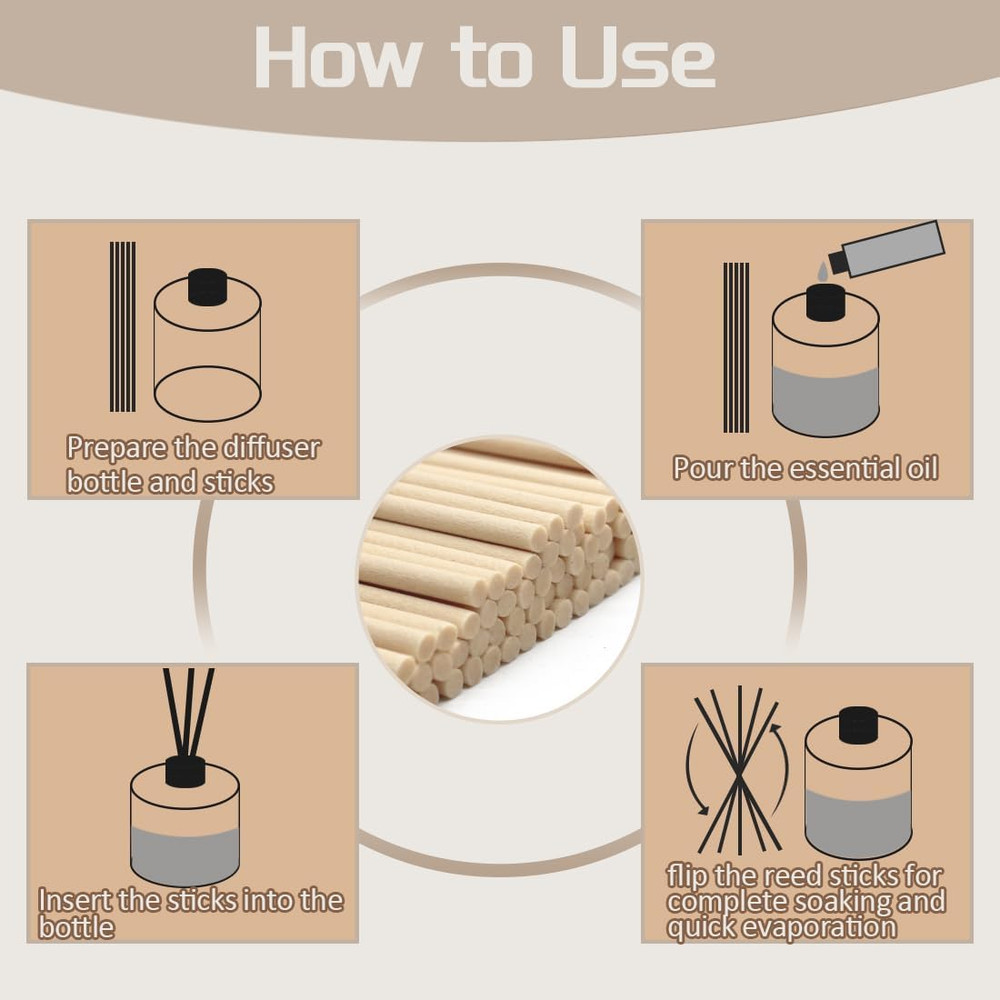 How to Use

Prepare the diffuser bottle and sticks

Pour the essential oil

Insert the sticks into the bottle

flip the reed sticks for complete soaking and quick evaporation