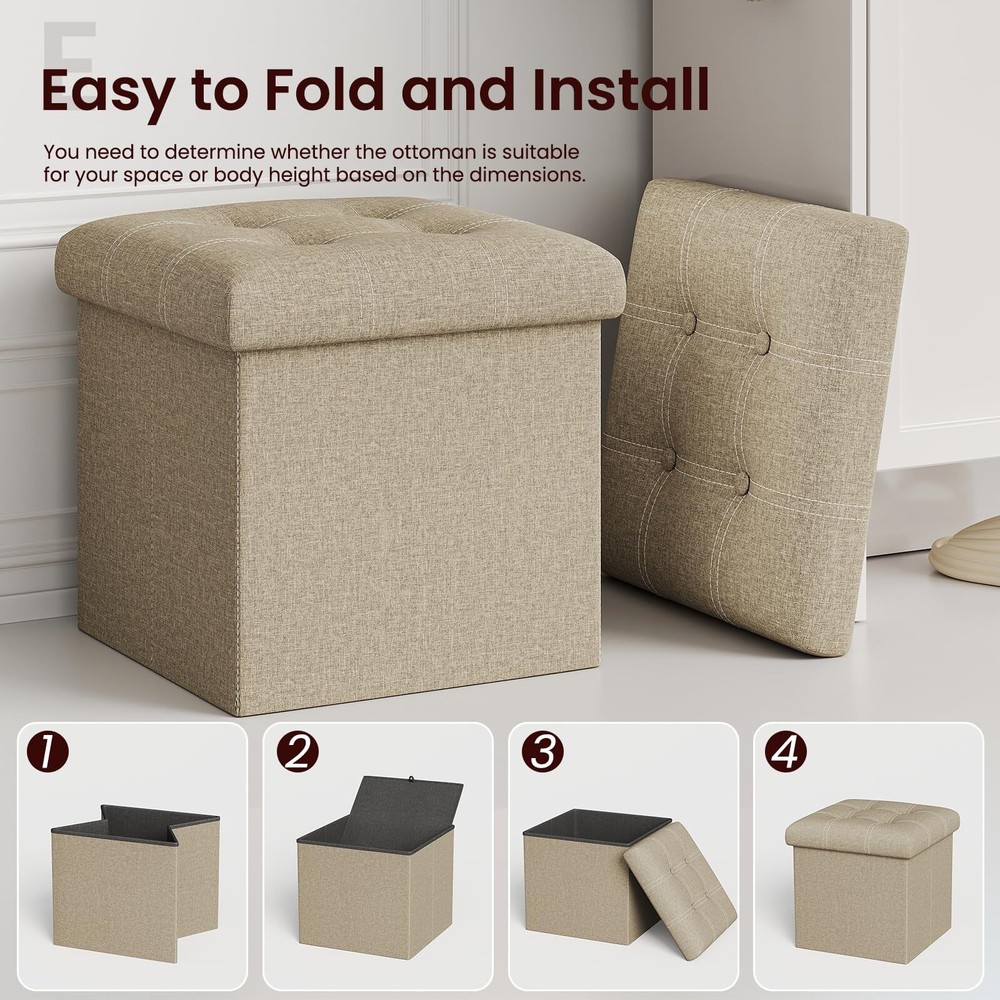 Easy to Fold and Install

You need to determine whether the ottoman is suitable for your space or body height based on the dimensions.

1

2

3

4