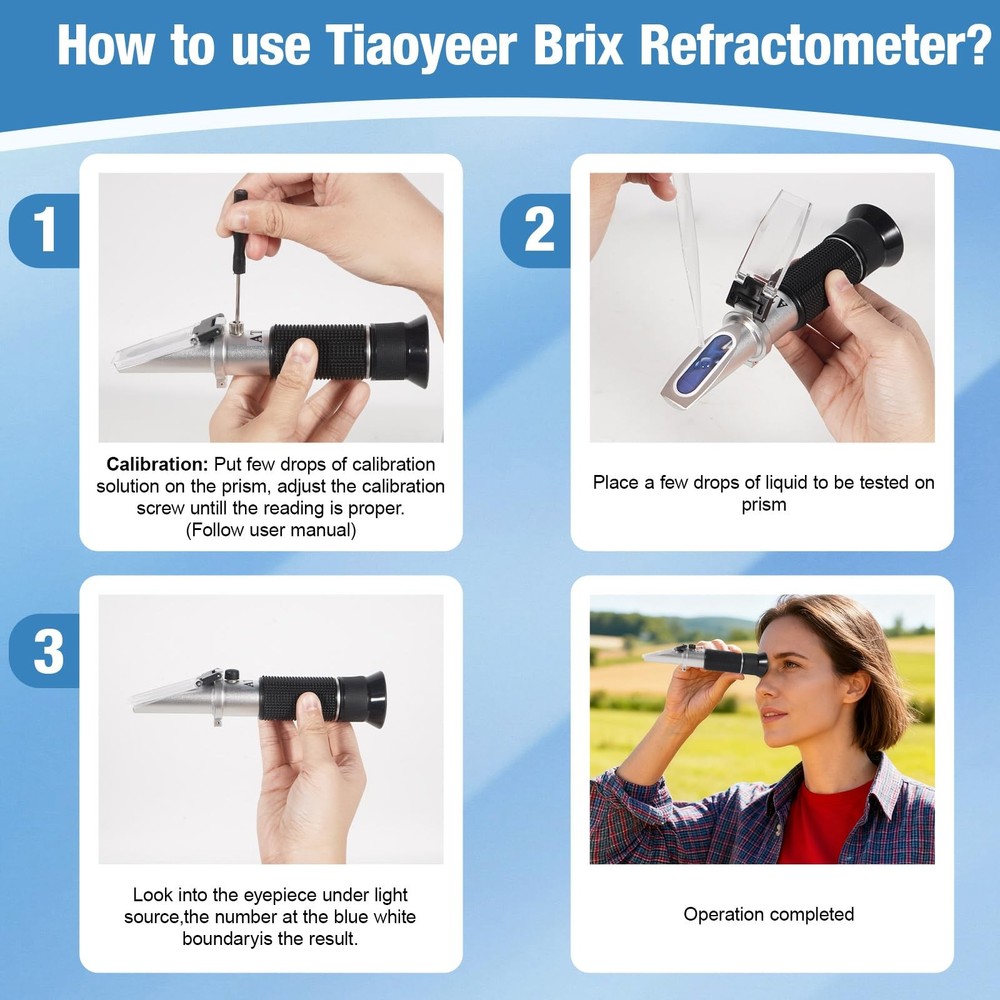 How to use Tiaoyeer Brix Refractometer?

1

Calibration: Put few drops of calibration solution on the prism, adjust the calibration screw untill the reading is proper. (Follow user manual)

2

Place a few drops of liquid to be tested on prism

3

Look into the eyepiece under light source,the number at the blue white boundaryis the result.

Operation completed