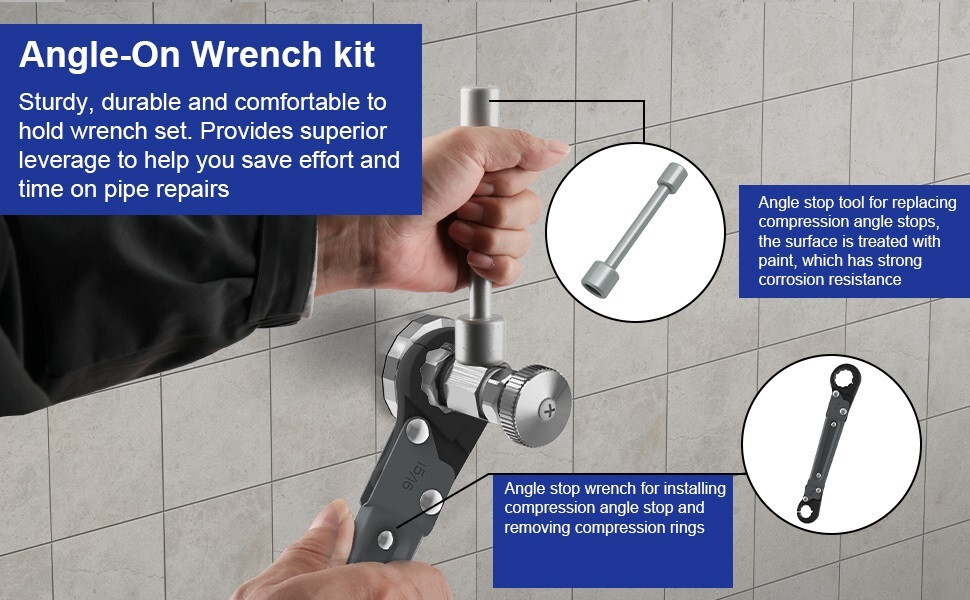 Angle-On Wrench kit

Sturdy, durable and comfortable to hold wrench set. Provides superior leverage to help you save effort and time on pipe repairs

Angle stop tool for replacing compression angle stops, the surface is treated with paint, which has strong corrosion resistance

15/16

Angle stop wrench for installing compression angle stop and removing compression rings