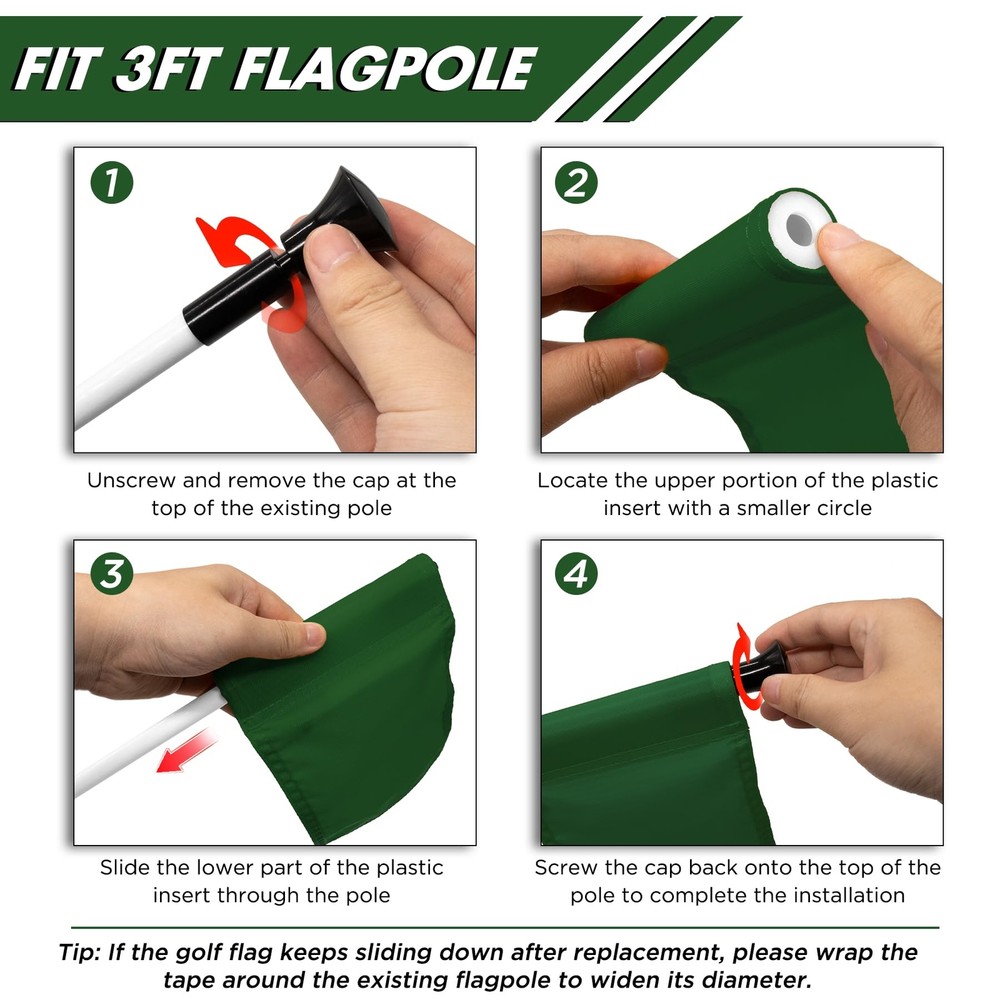 FIT 3FT FLAGPOLE

1

Unscrew and remove the cap at the top of the existing pole

2

Locate the upper portion of the plastic insert with a smaller circle

3

Slide the lower part of the plastic insert through the pole

4

Screw the cap back onto the top of the pole to complete the installation

Tip: If the golf flag keeps sliding down after replacement, please wrap the tape around the existing flagpole to widen its diameter.