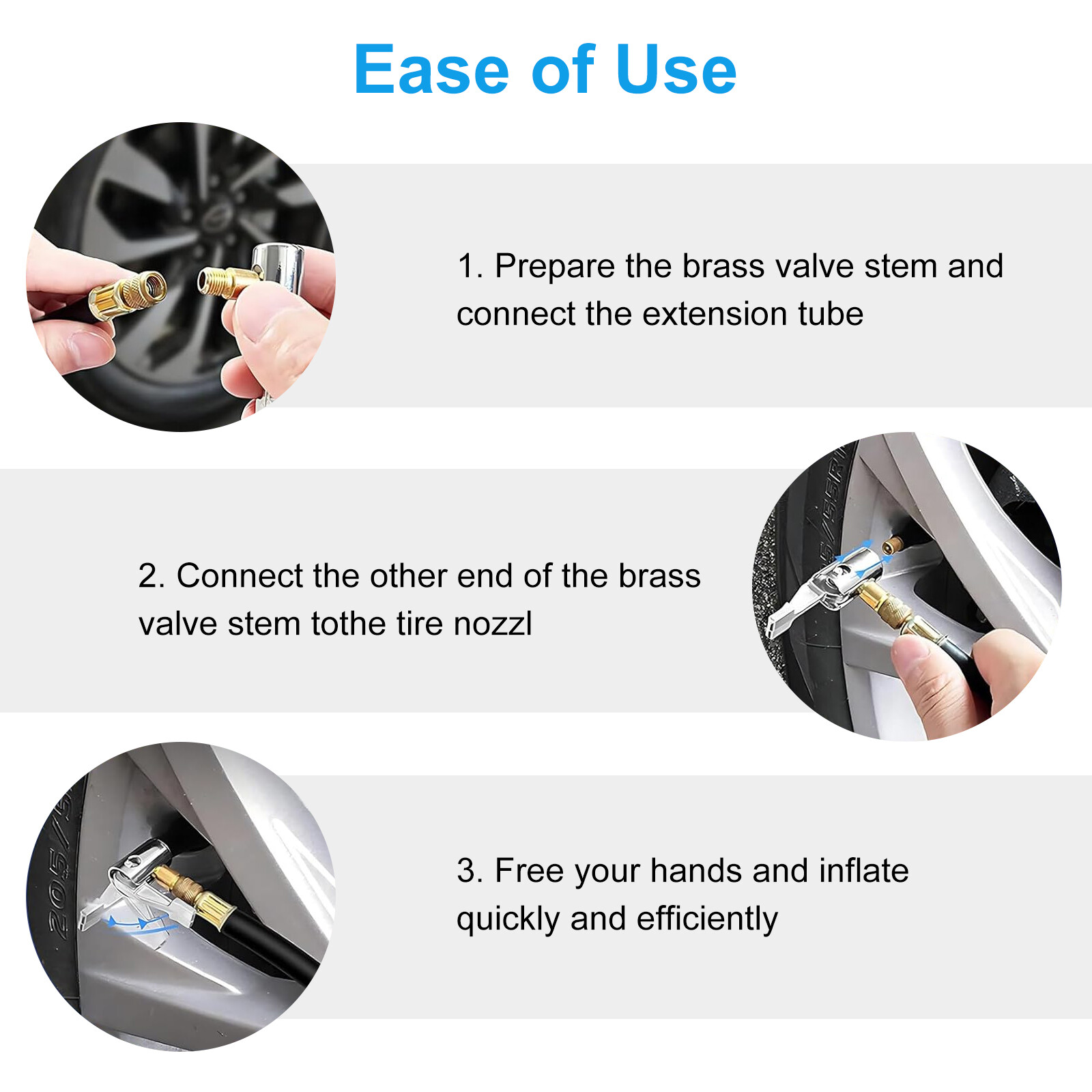 Ease of Use

1. Prepare the brass valve stem and connect the extension tube

2. Connect the other end of the brass valve stem tothe tire nozzl

3. Free your hands and inflate quickly and efficiently