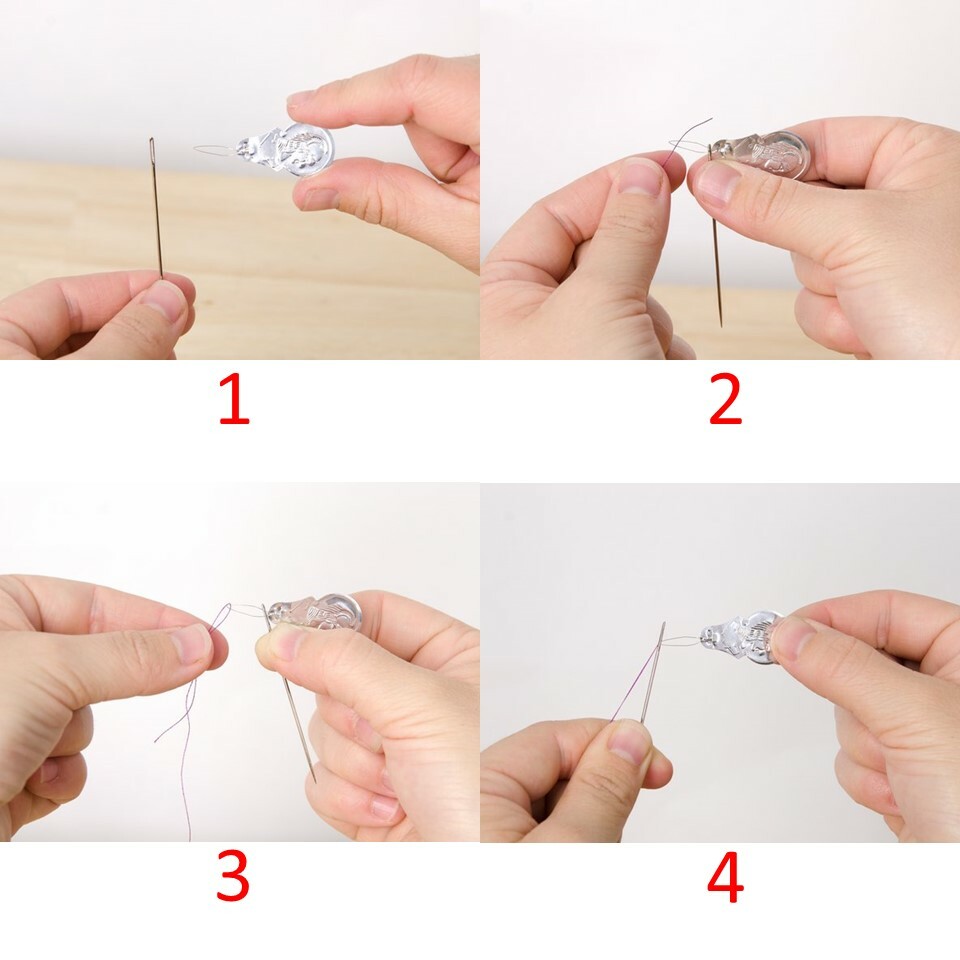 1

2

3

4