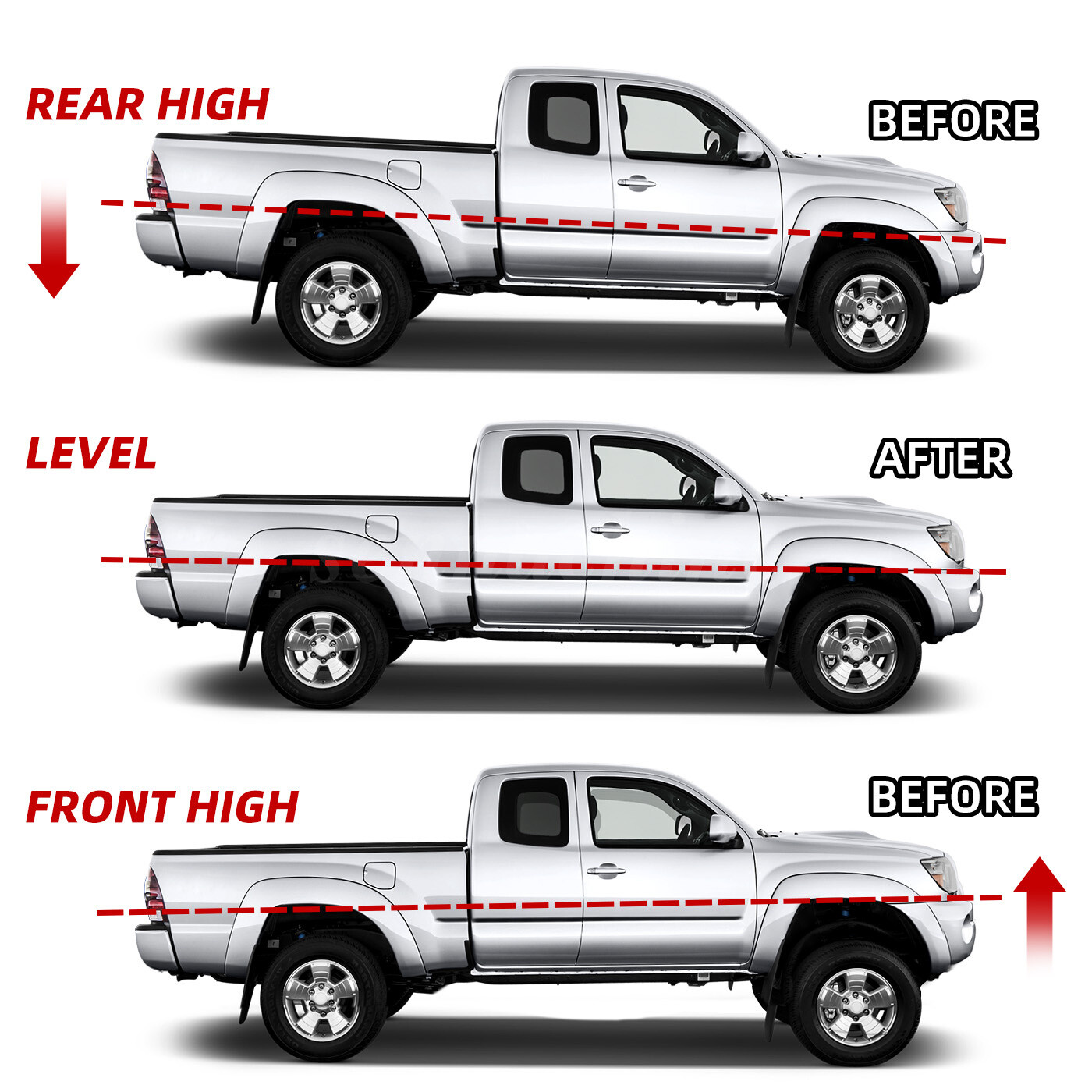 REAR HIGH

BEFORE

LEVEL

AFTER

FRONT HIGH

BEFORE