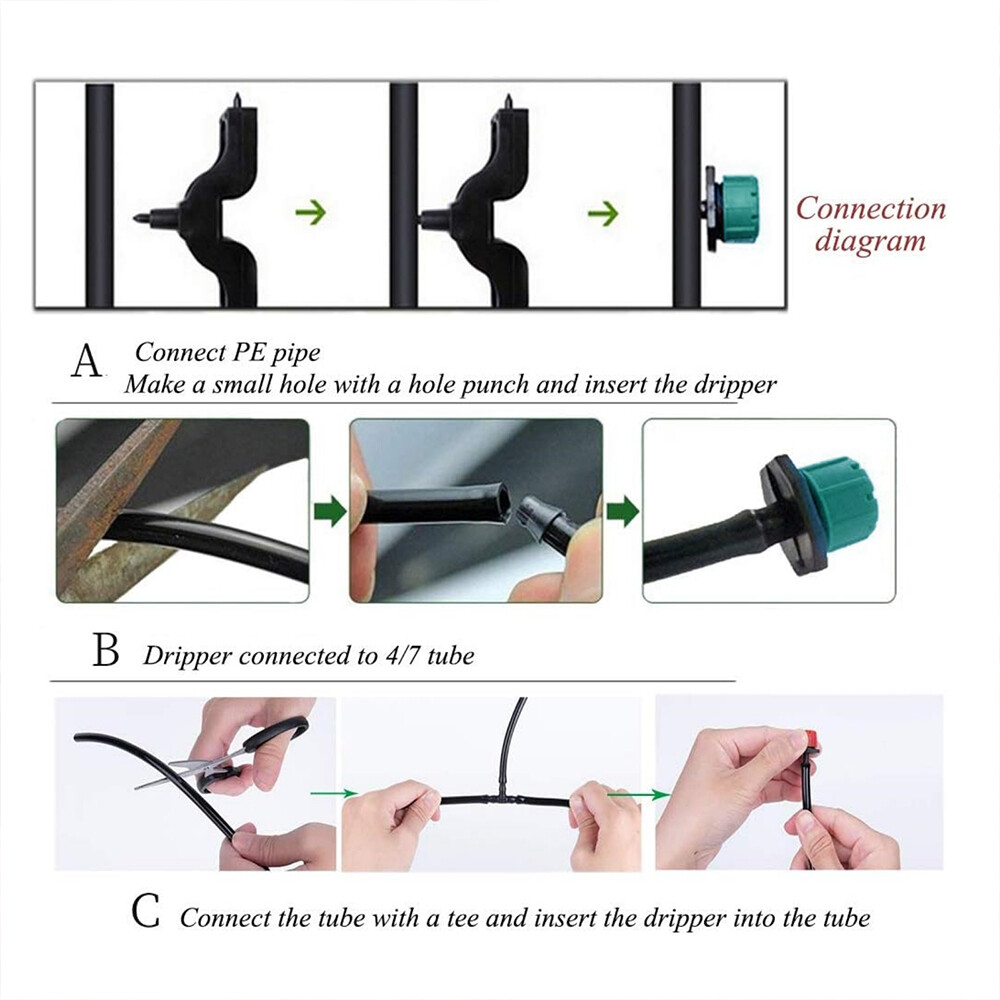 Connection diagram

A Connect PE pipe
Make a small hole with a hole punch and insert the dripper

B Dripper connected to 4/7 tube

C Connect the tube with a tee and insert the dripper into the tube