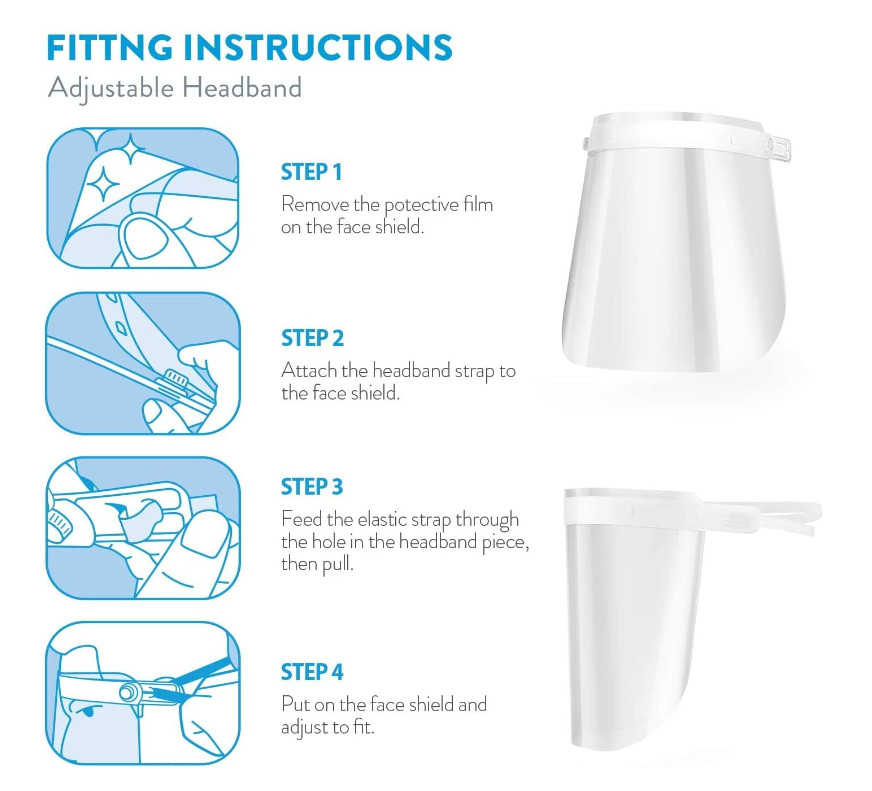 FITTNG INSTRUCTIONS
Adjustable Headband

STEP 1
Remove the potective film on the face shield.

STEP 2
Attach the headband strap to the face shield.

STEP 3
Feed the elastic strap through the hole in the headband piece, then pull.

STEP 4
Put on the face shield and adjust to fit.