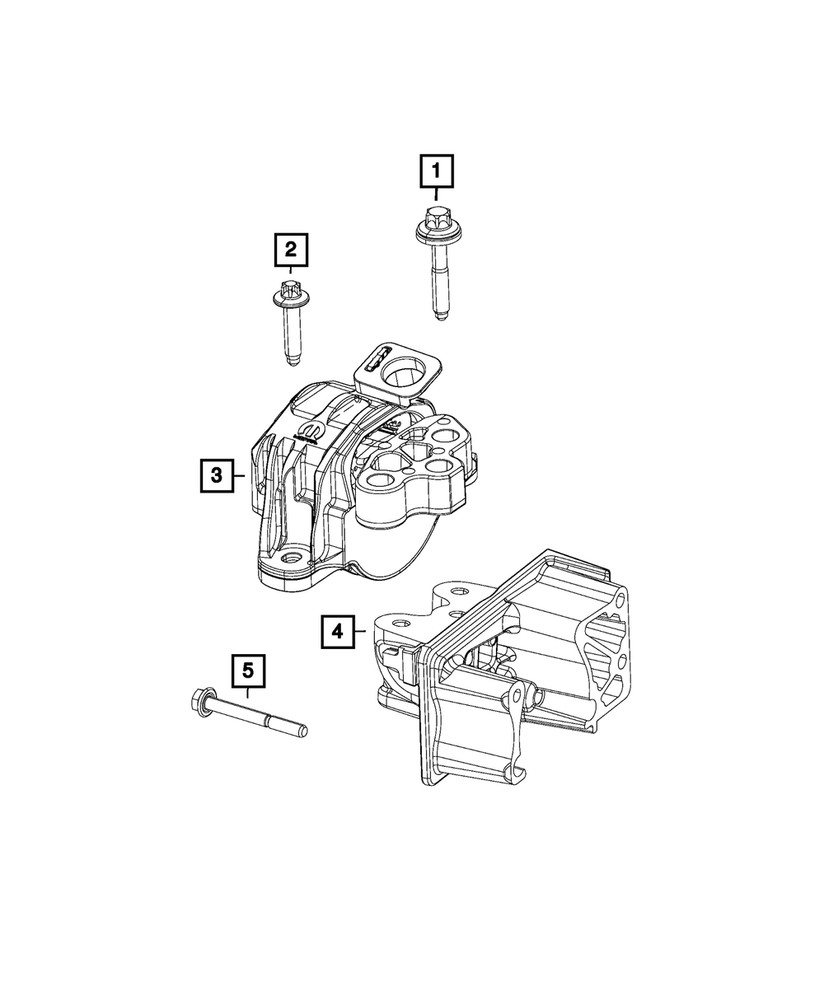 1

2

3

4

5