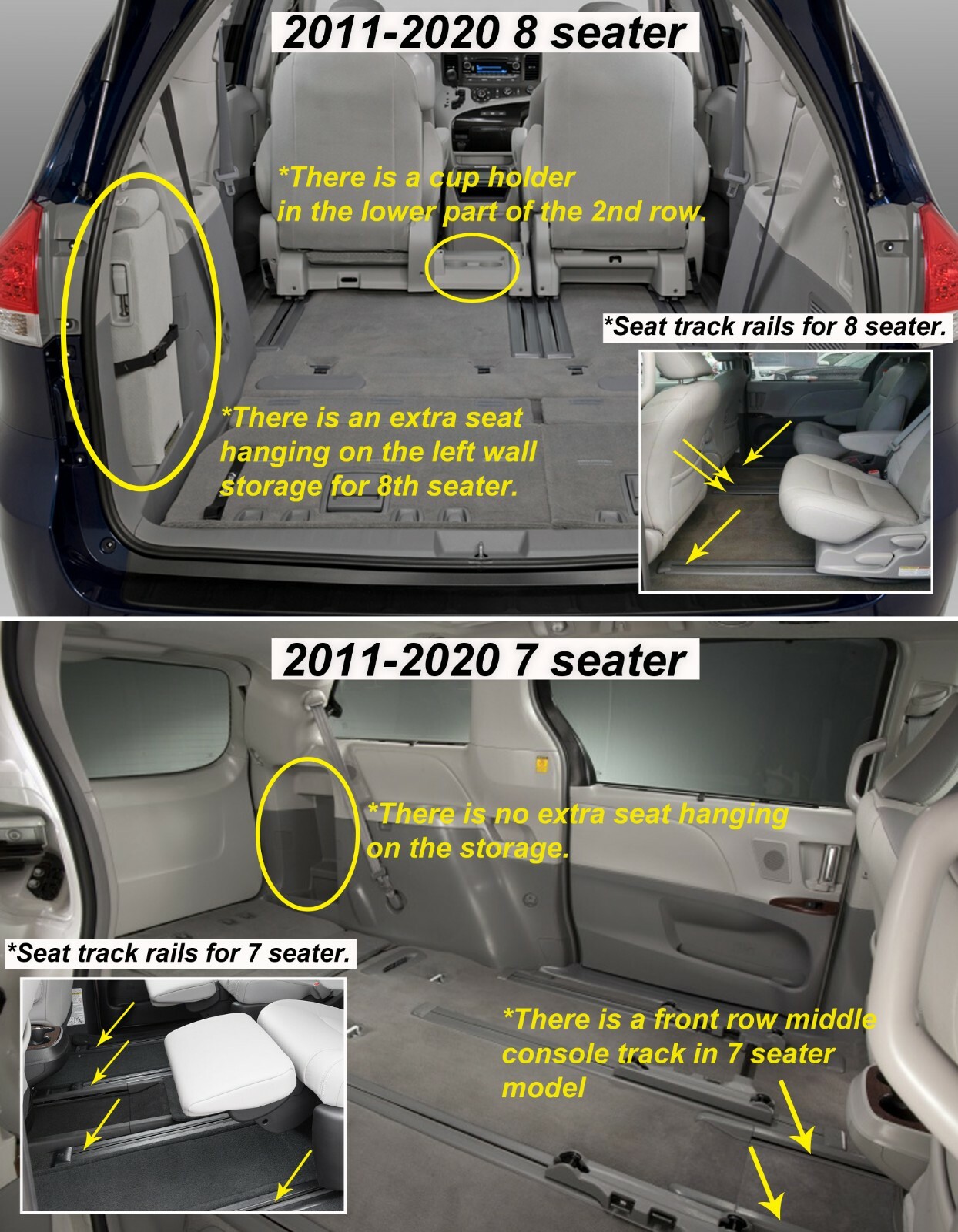 2011-2020 8 seater

*There is a cup holder in the lower part of the 2nd row.

*Seat track rails for 8 seater.

*There is an extra seat hanging on the left wall storage for 8th seater.

2011-2020 7 seater

*There is no extra seat hanging on the storage.

*Seat track rails for 7 seater.

*There is a front row middle console track in 7 seater model