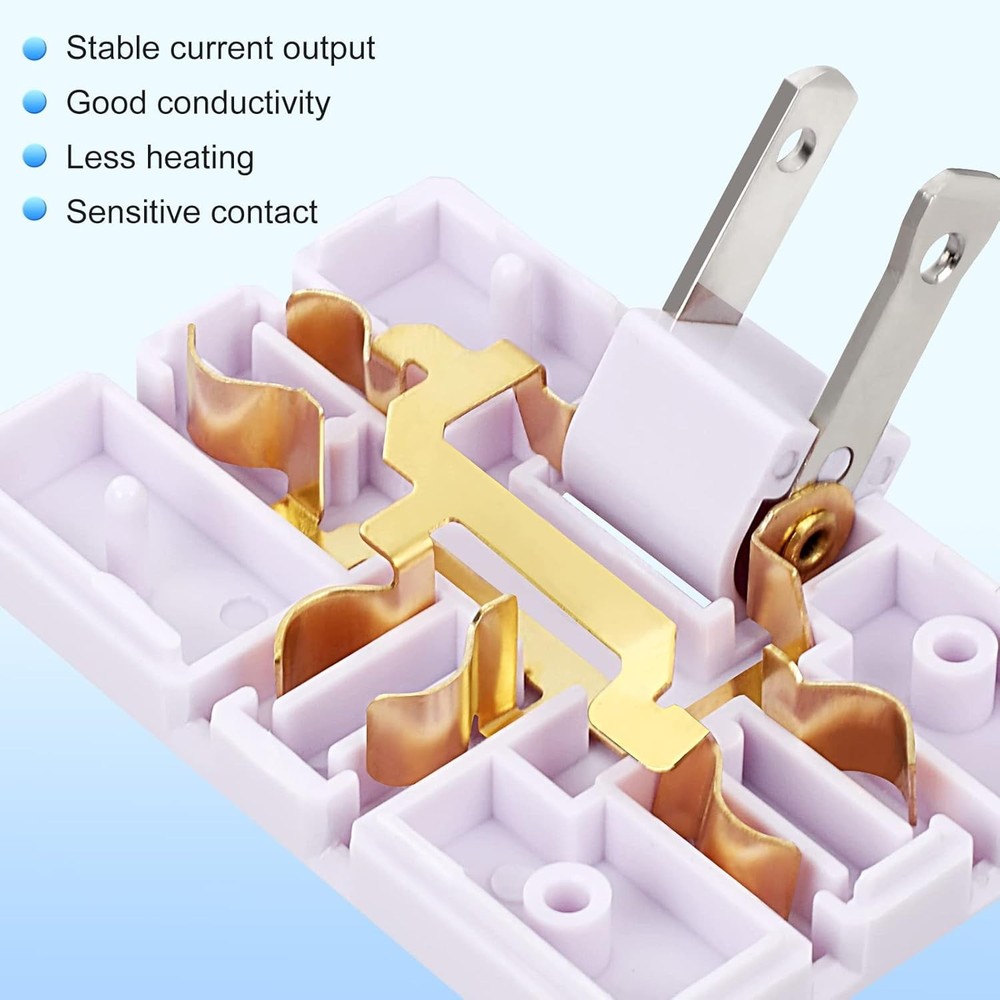 Stable current output
Good conductivity
Less heating
Sensitive contact