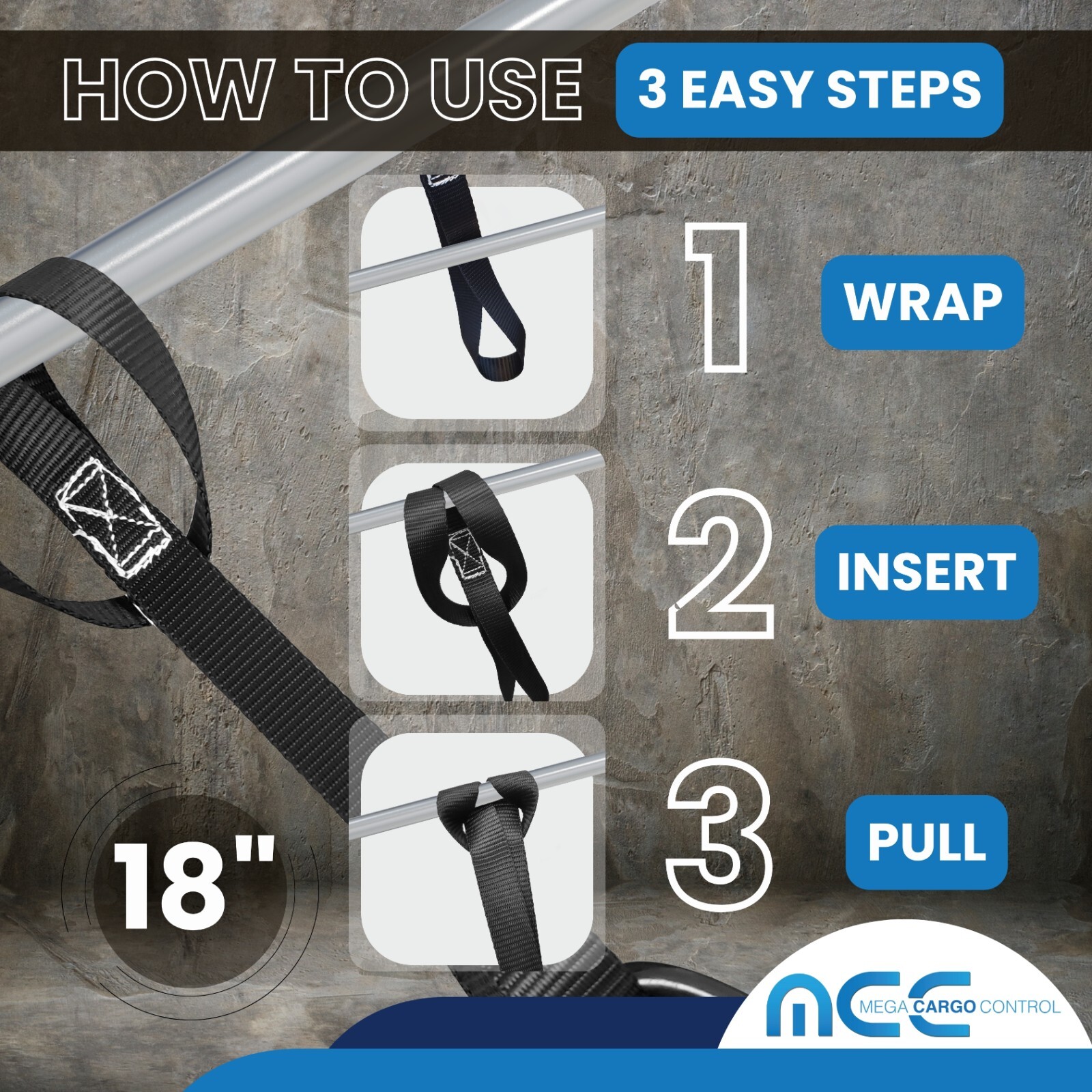 HOW TO USE
3 EASY STEPS

1
WRAP

2
INSERT

3
PULL

18"

MCC
MEGA CARGO CONTROL