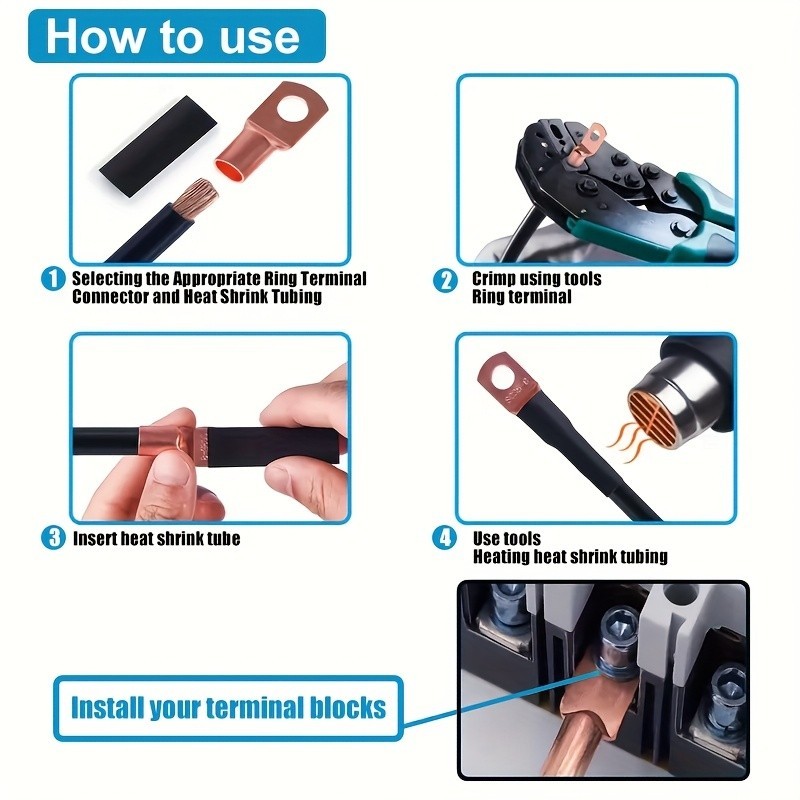 How to use

1 Selecting the Appropriate Ring Terminal Connector and Heat Shrink Tubing

2 Crimp using tools Ring terminal

3 Insert heat shrink tube

4 Use tools Heating heat shrink tubing

Install your terminal blocks