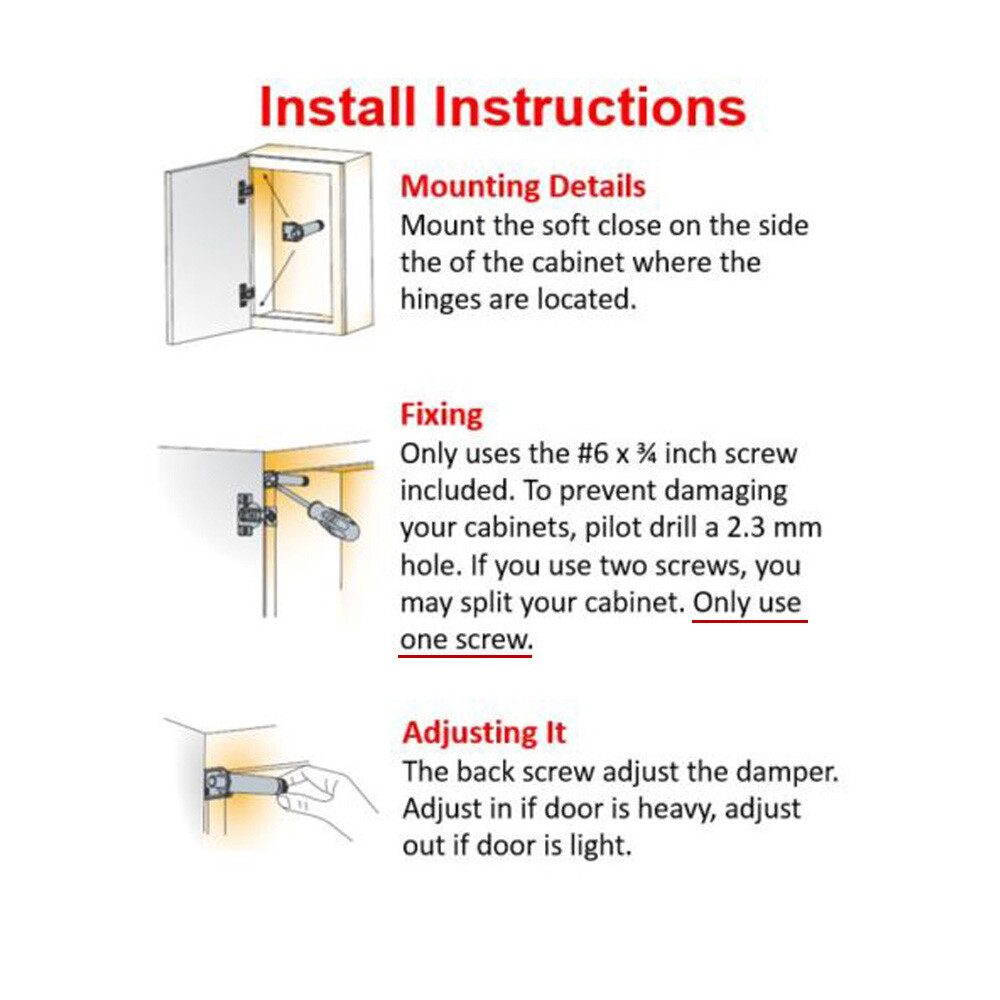 Install Instructions

Mounting Details
Mount the soft close on the side the of the cabinet where the hinges are located.

Fixing
Only uses the #6 x ¾ inch screw included. To prevent damaging your cabinets, pilot drill a 2.3 mm hole. If you use two screws, you may split your cabinet. Only use one screw.

Adjusting It
The back screw adjust the damper. Adjust in if door is heavy, adjust out if door is light.