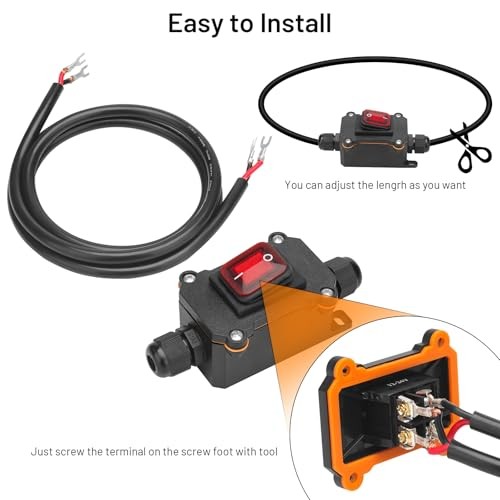 Easy to Install

You can adjust the lengrh as you want

Just screw the terminal on the screw foot with tool