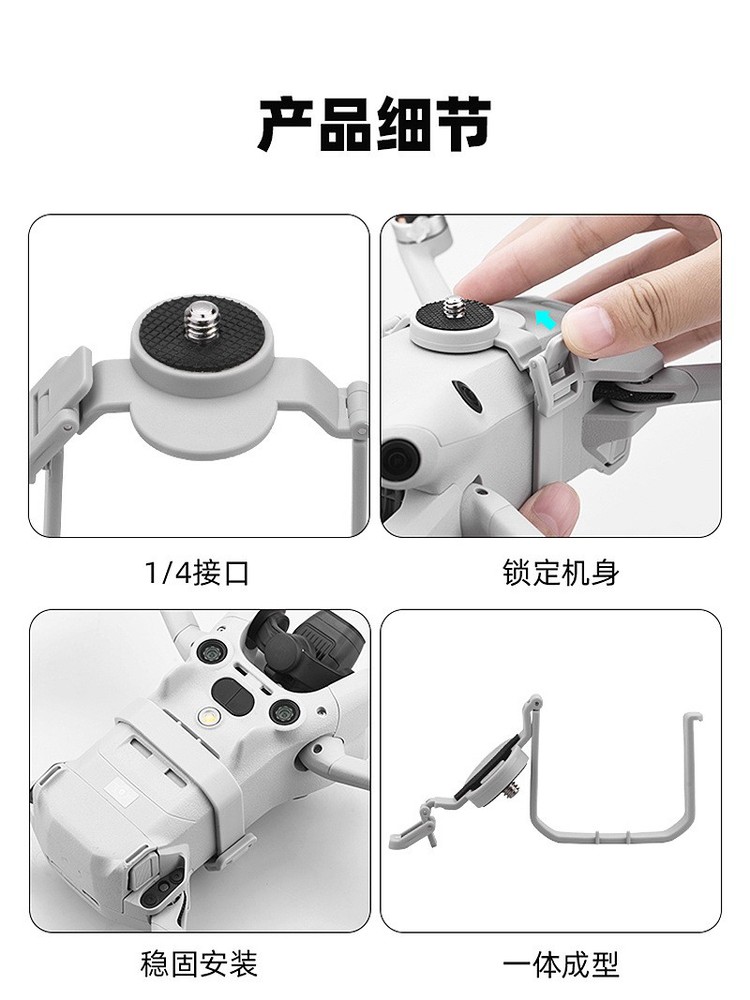 产品细节

1/4接口

锁定机身

稳固安装

一体成型