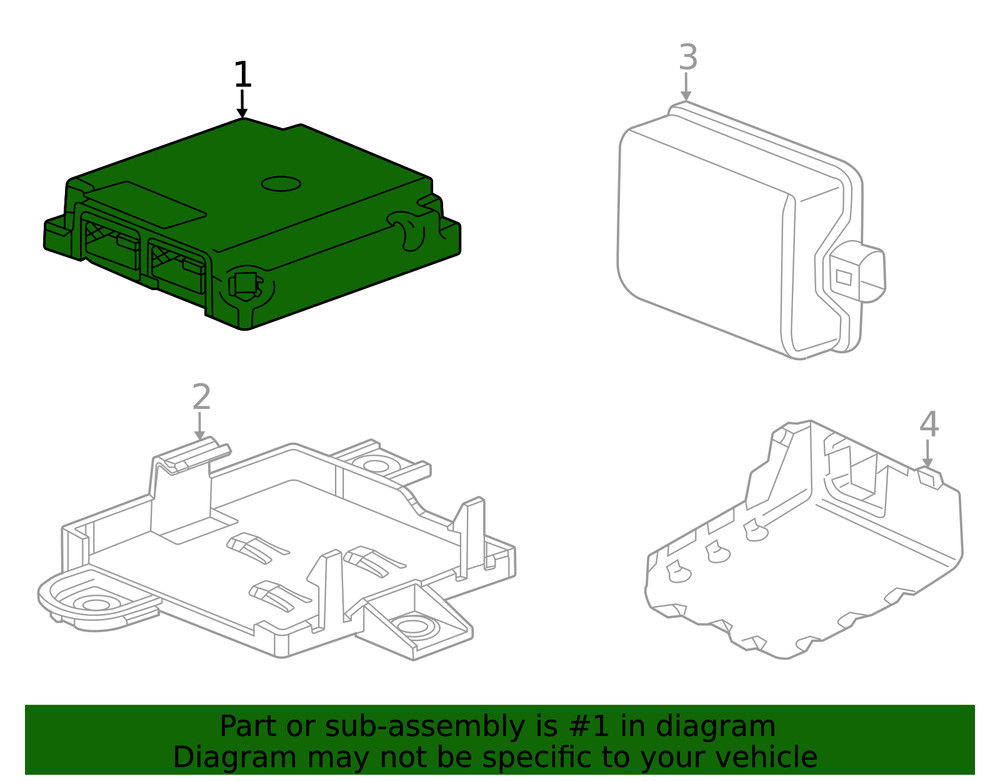 1
3
2
4
Part or sub-assembly is #1 in diagram
Diagram may not be specific to your vehicle