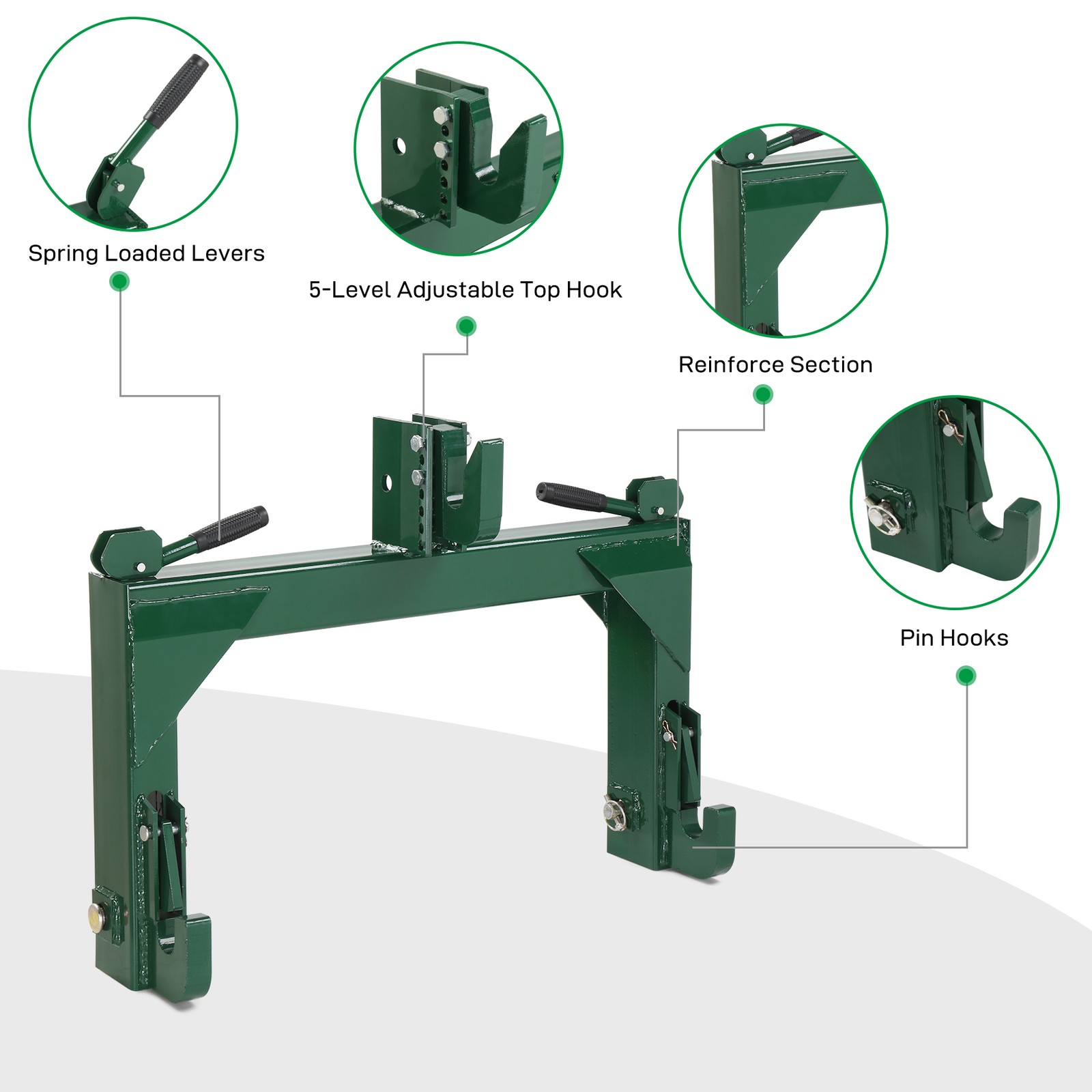 Spring Loaded Levers

5-Level Adjustable Top Hook

Reinforce Section

Pin Hooks