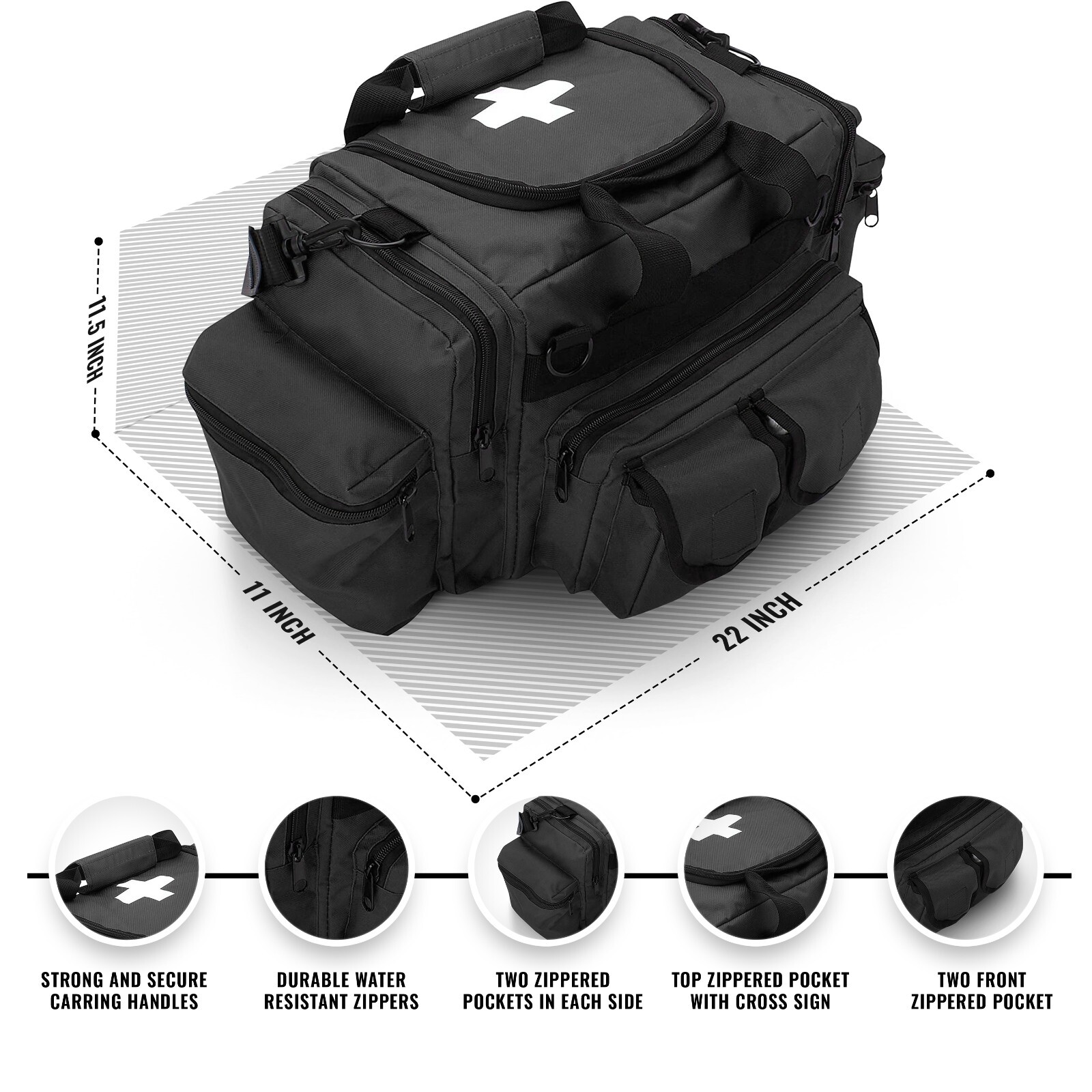 11.5 INCH

11 INCH

22 INCH

STRONG AND SECURE CARRING HANDLES

DURABLE WATER RESISTANT ZIPPERS

TWO ZIPPERED POCKETS IN EACH SIDE

TOP ZIPPERED POCKET WITH CROSS SIGN

TWO FRONT ZIPPERED POCKET