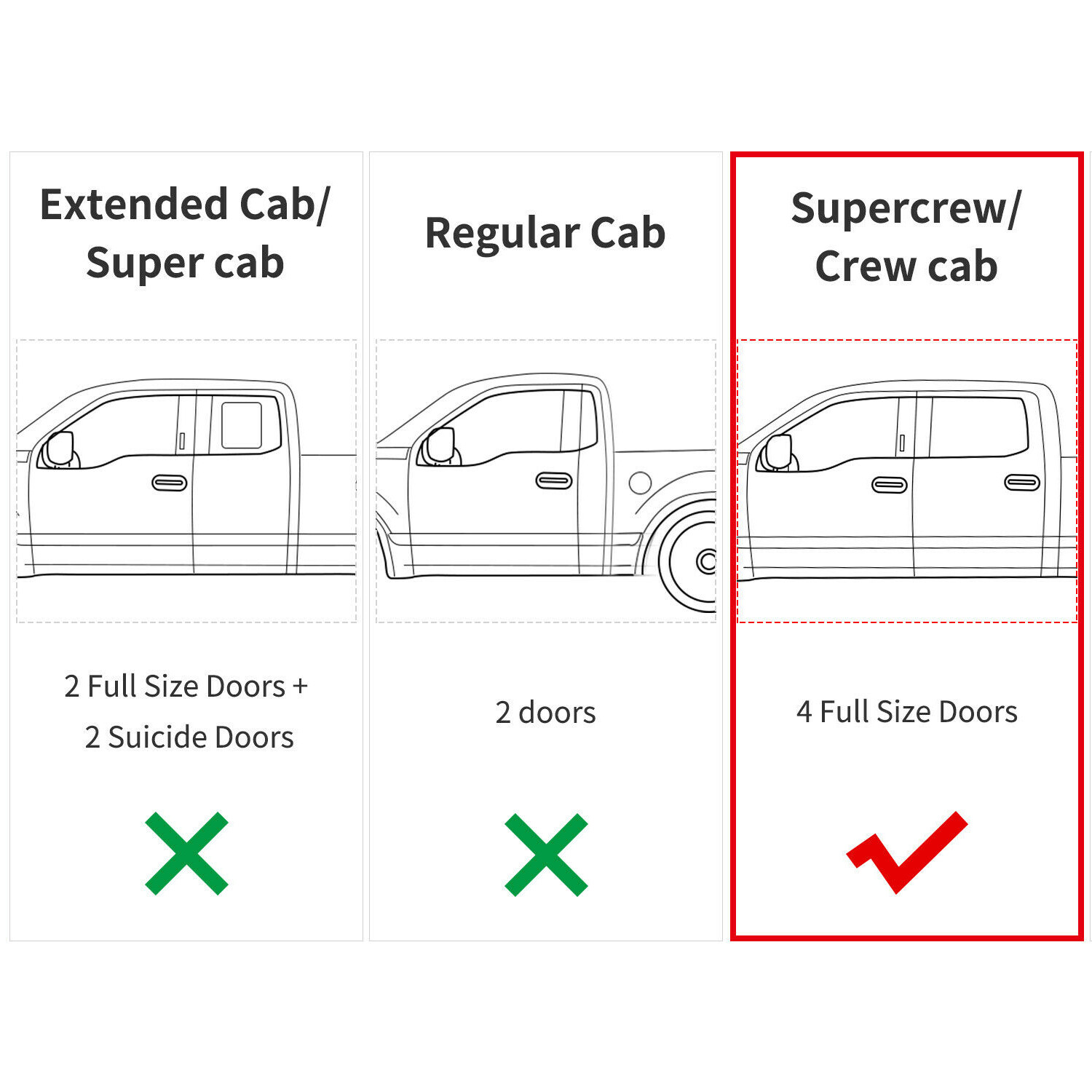 Extended Cab/
Super cab

2 Full Size Doors +
2 Suicide Doors

Regular Cab

2 doors

Supercrew/
Crew cab

4 Full Size Doors