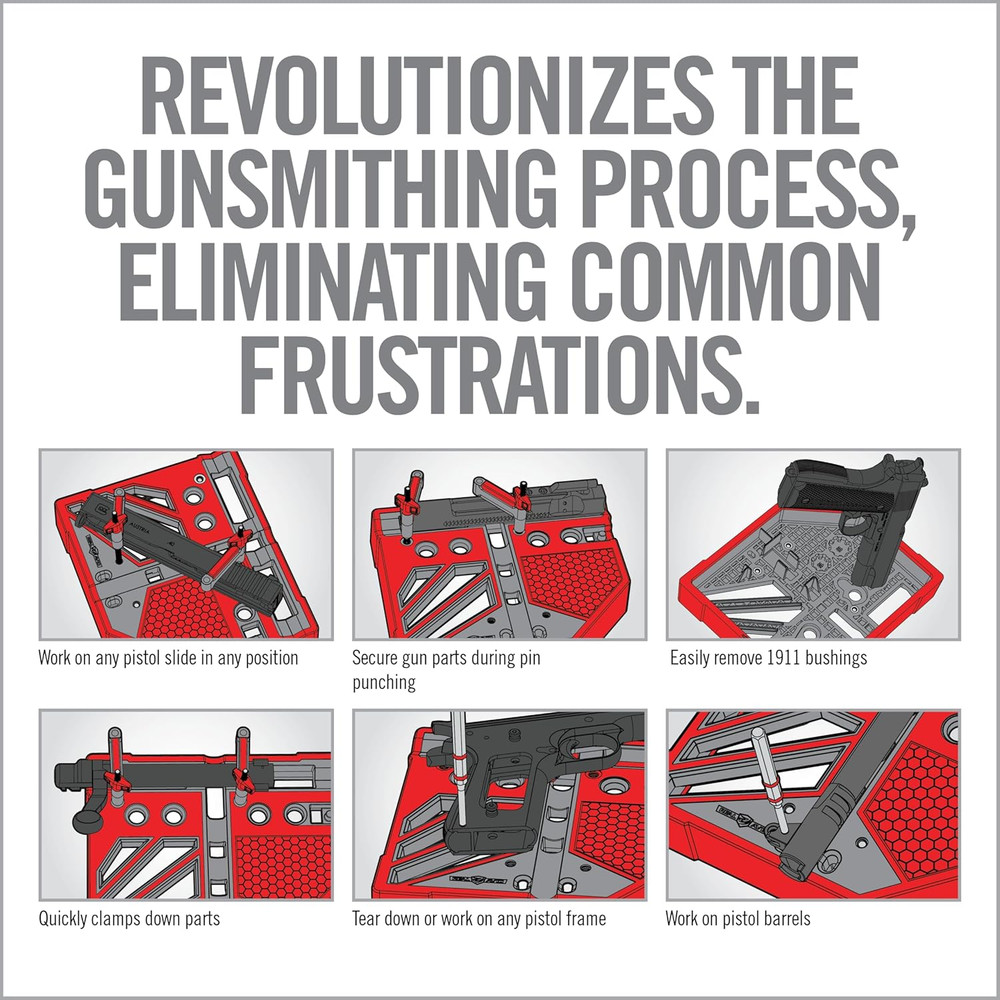 REVOLUTIONIZES THE GUNSMITHING PROCESS, ELIMINATING COMMON FRUSTRATIONS.

Work on any pistol slide in any position

Secure gun parts during pin punching

Easily remove 1911 bushings

Quickly clamps down parts

Tear down or work on any pistol frame

Work on pistol barrels