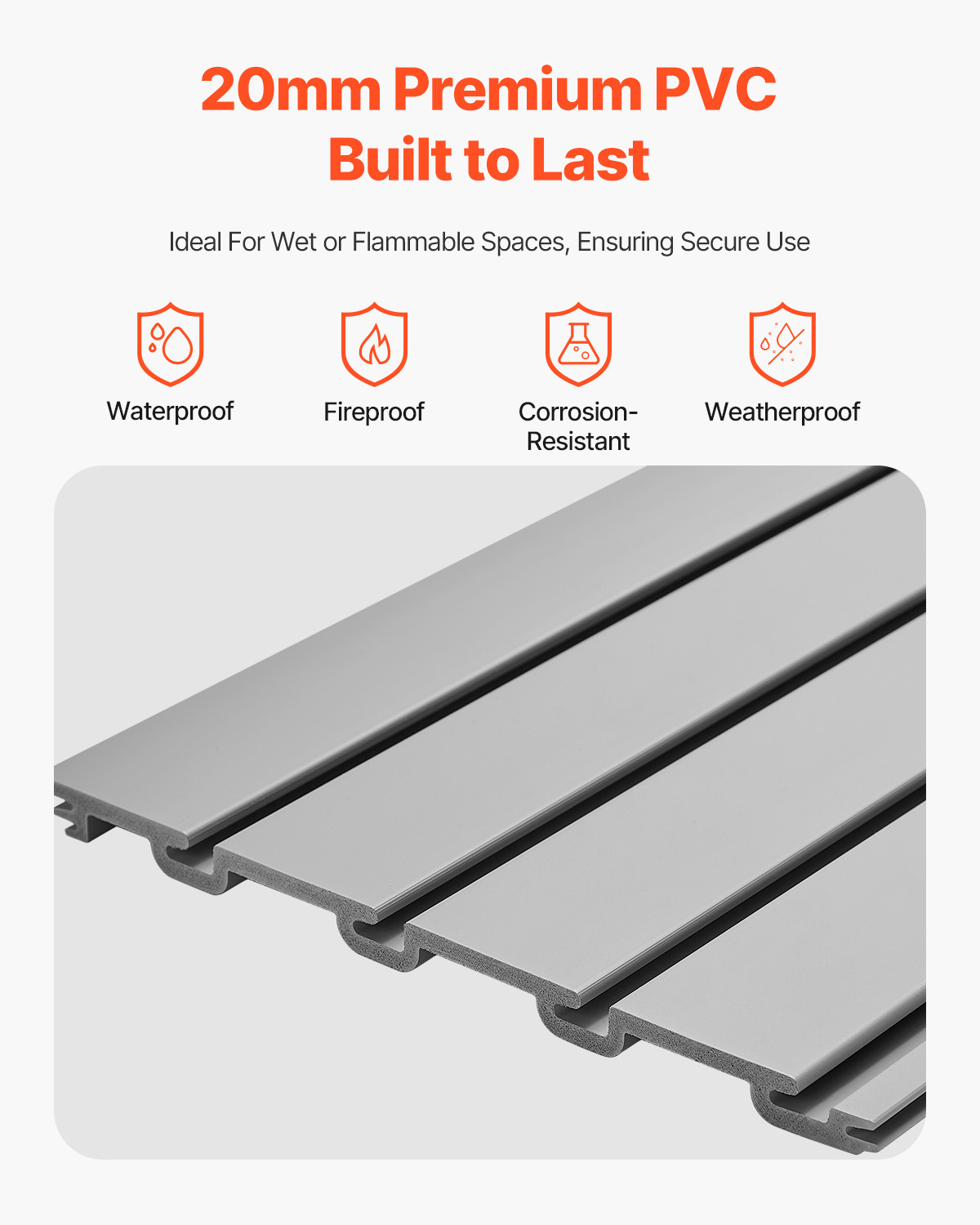 20mm Premium PVC
Built to Last

Ideal For Wet or Flammable Spaces, Ensuring Secure Use

Waterproof

Fireproof

Corrosion-Resistant

Weatherproof