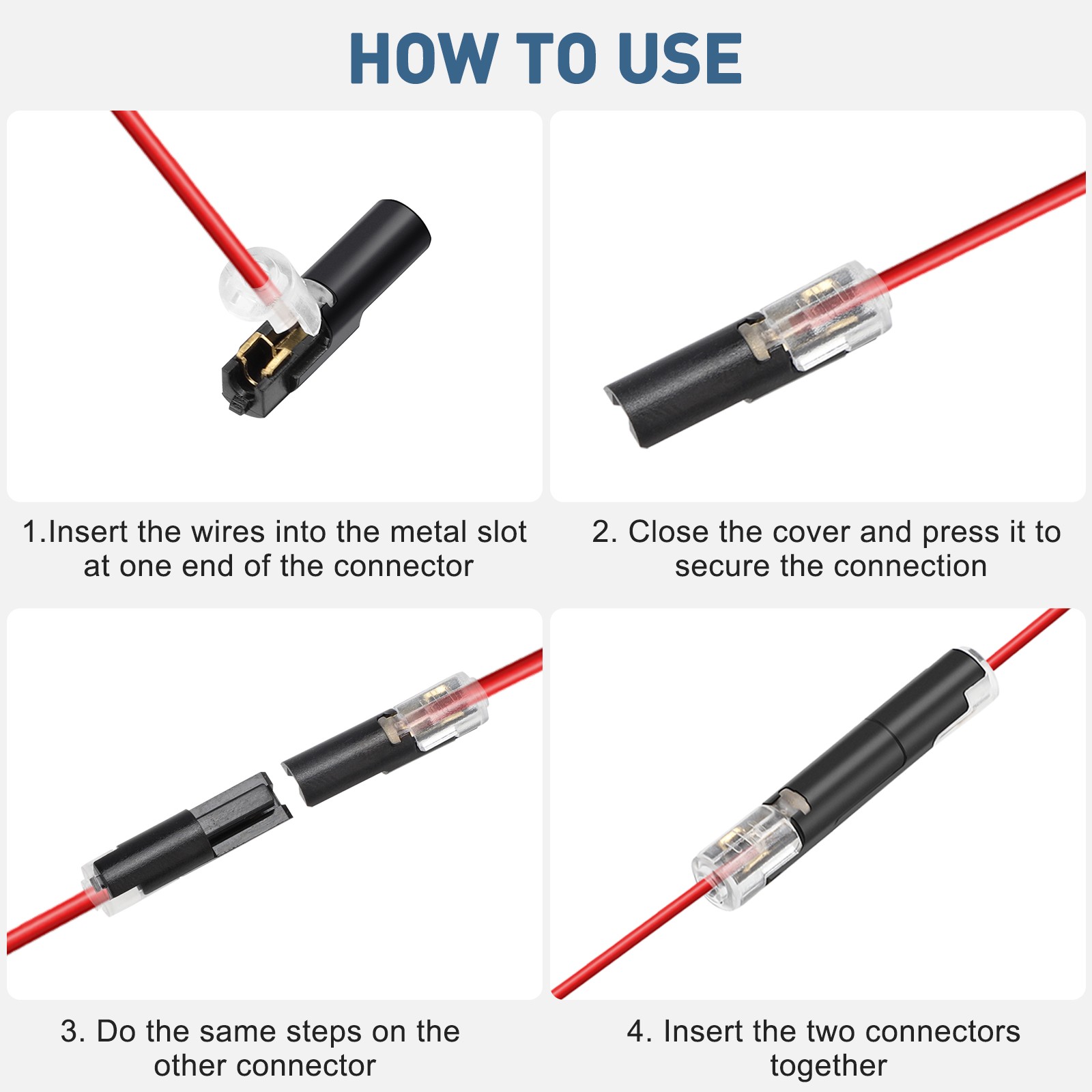 HOW TO USE

1.Insert the wires into the metal slot at one end of the connector

2. Close the cover and press it to secure the connection

3. Do the same steps on the other connector

4. Insert the two connectors together